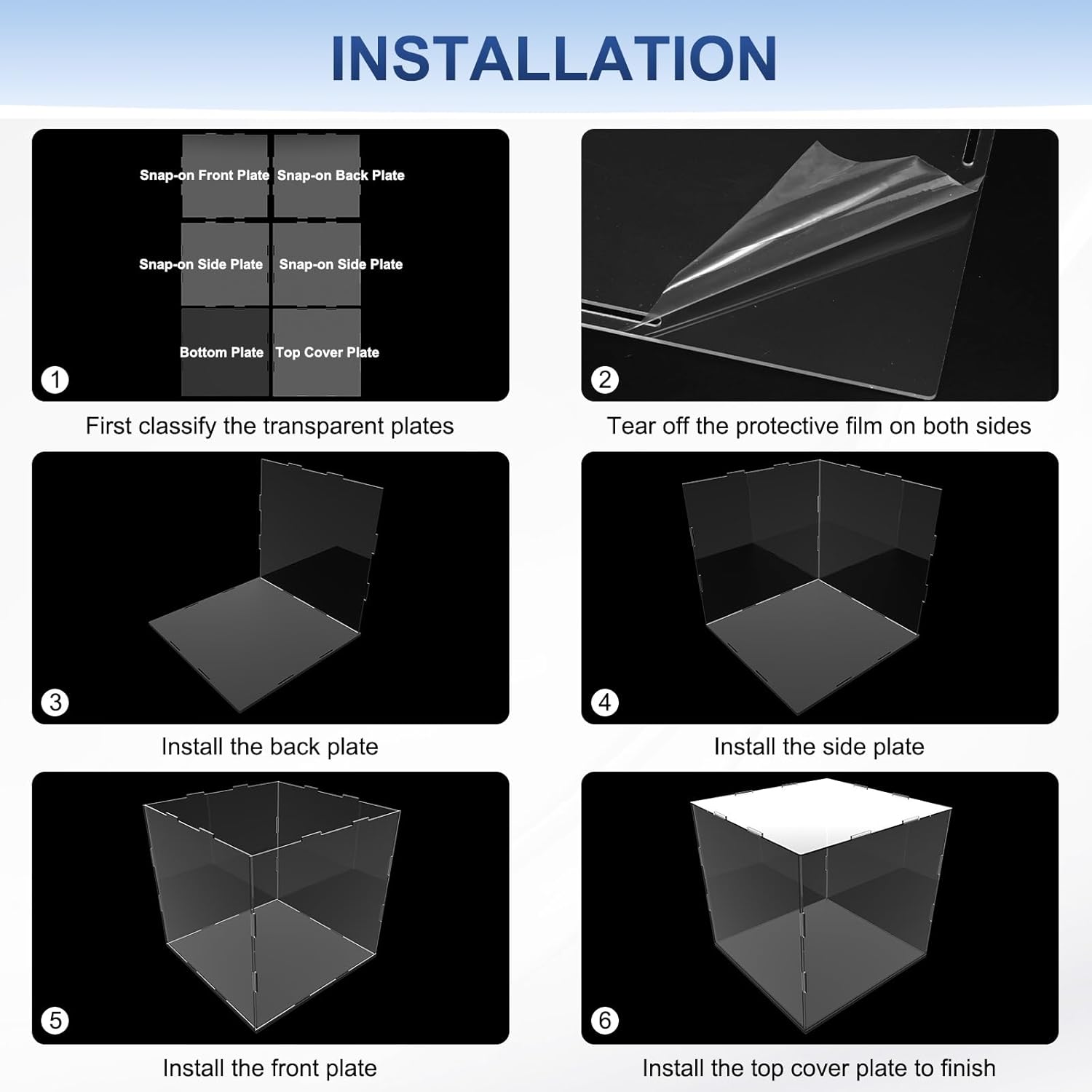 INSTALLATION

Snap-on Front Plate
Snap-on Back Plate
Snap-on Side Plate
Snap-on Side Plate
Bottom Plate
Top Cover Plate
1

First classify the transparent plates

2

Tear off the protective film on both sides

3

Install the back plate

4

Install the side plate

5

Install the front plate

6

Install the top cover plate to finish