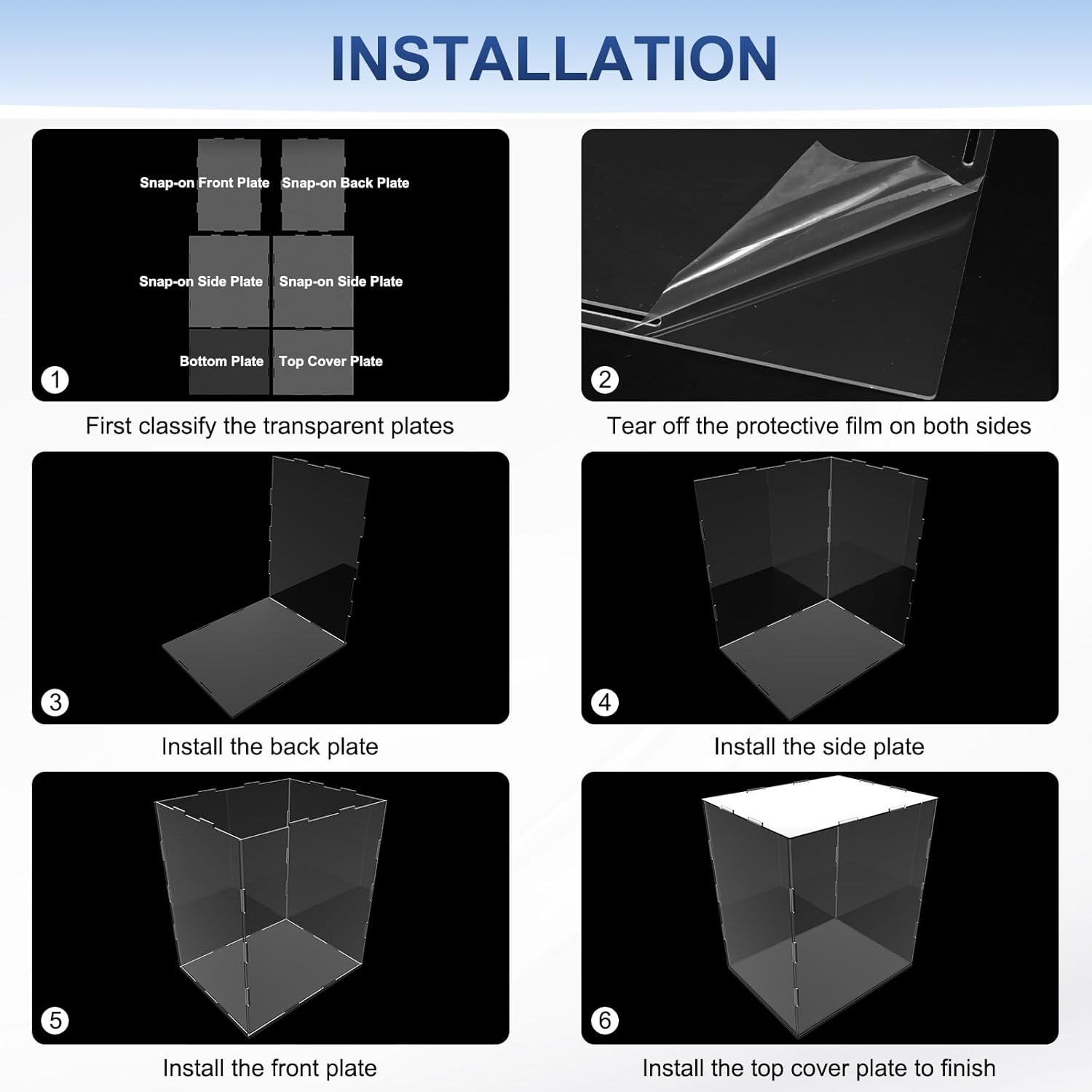 INSTALLATION

Snap-on Front Plate
Snap-on Back Plate
Snap-on Side Plate
Snap-on Side Plate
Bottom Plate
Top Cover Plate

1

First classify the transparent plates

2

Tear off the protective film on both sides

3

Install the back plate

4

Install the side plate

5

Install the front plate

6

Install the top cover plate to finish