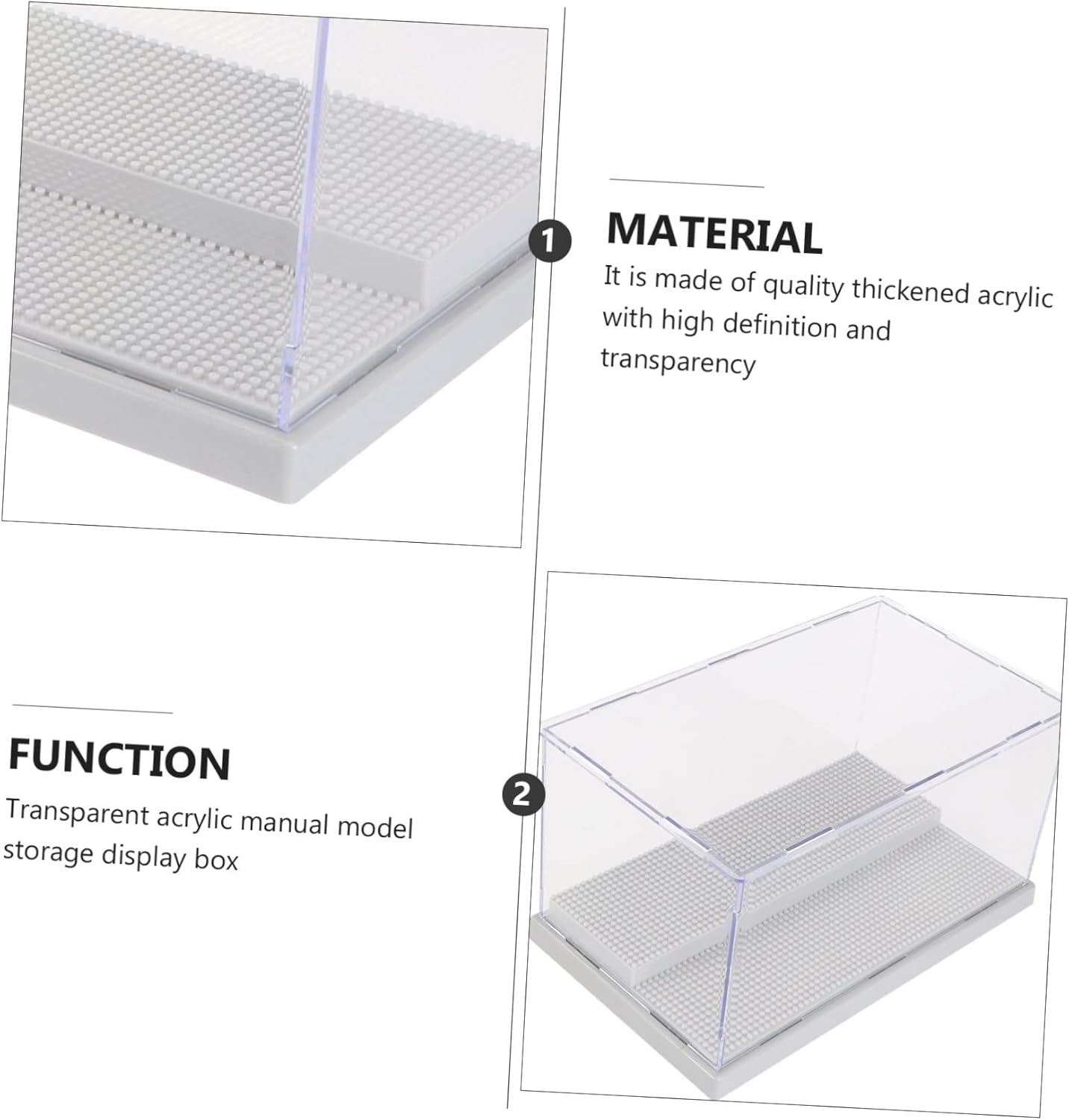 1

MATERIAL

It is made of quality thickened acrylic with high definition and transparency

FUNCTION

Transparent acrylic manual model storage display box

2