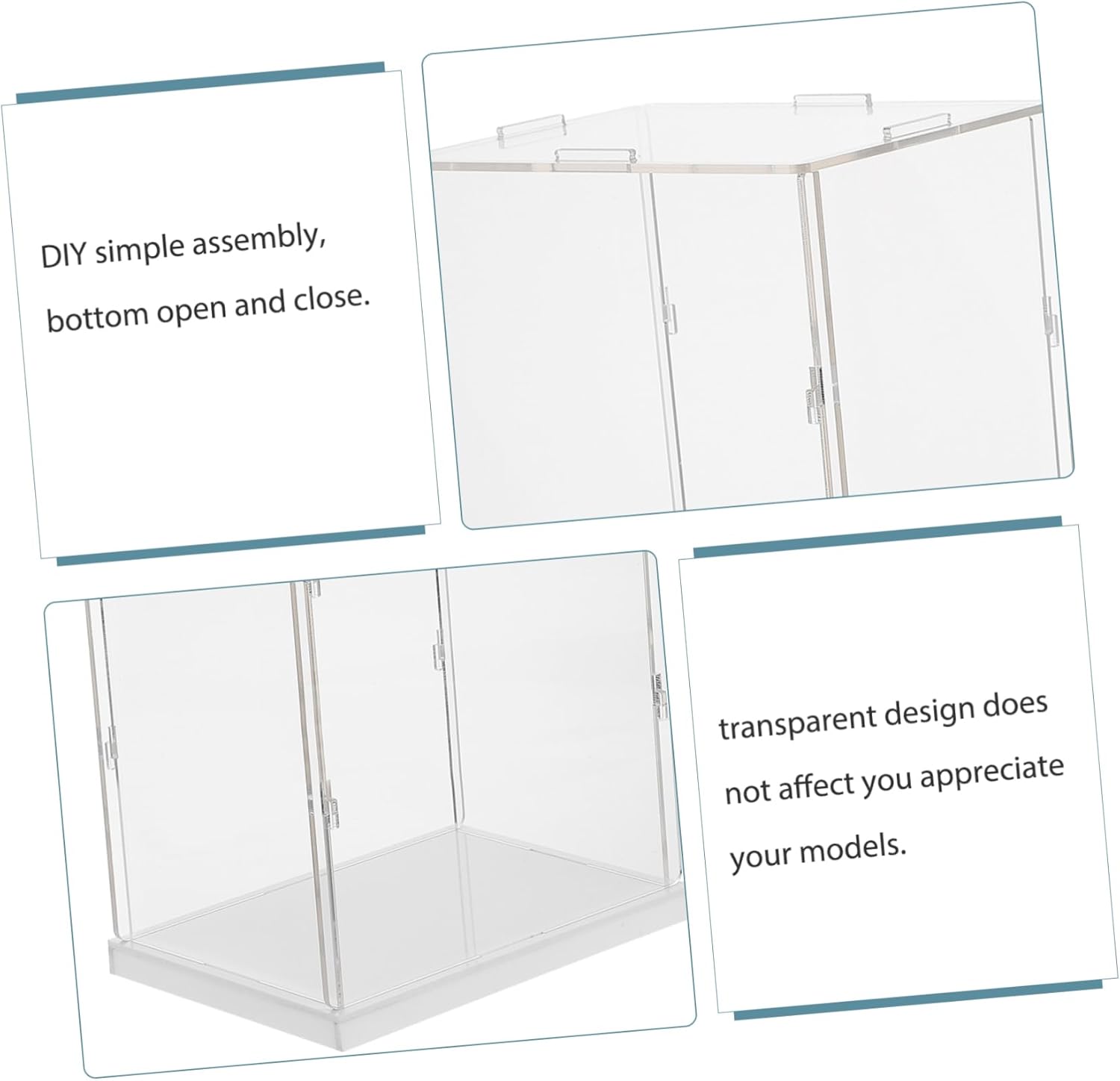 DIY simple assembly, bottom open and close.

transparent design does not affect you appreciate your models.