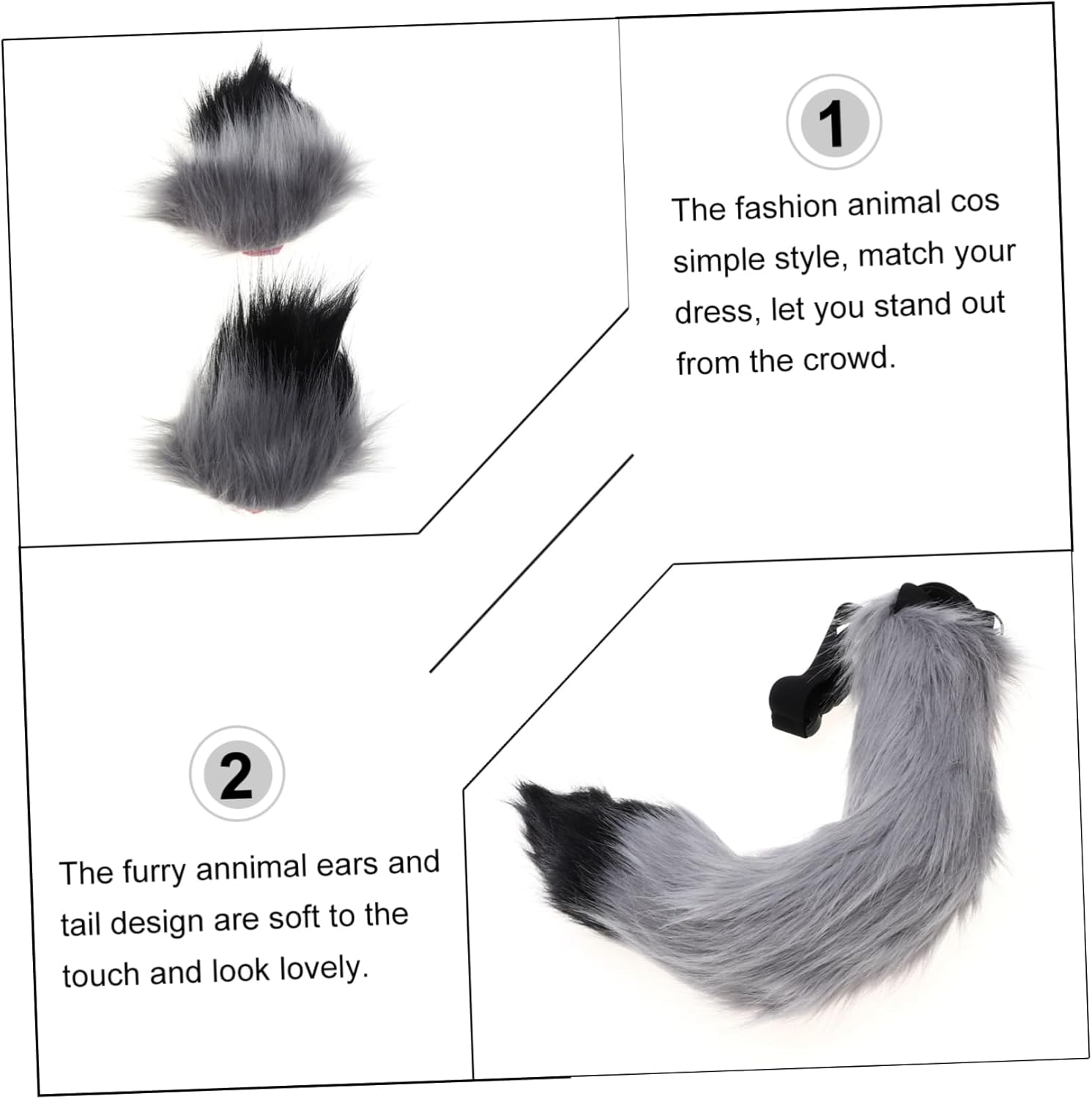 1

The fashion animal cos simple style, match your dress, let you stand out from the crowd.

2

The furry annimal ears and tail design are soft to the touch and look lovely.