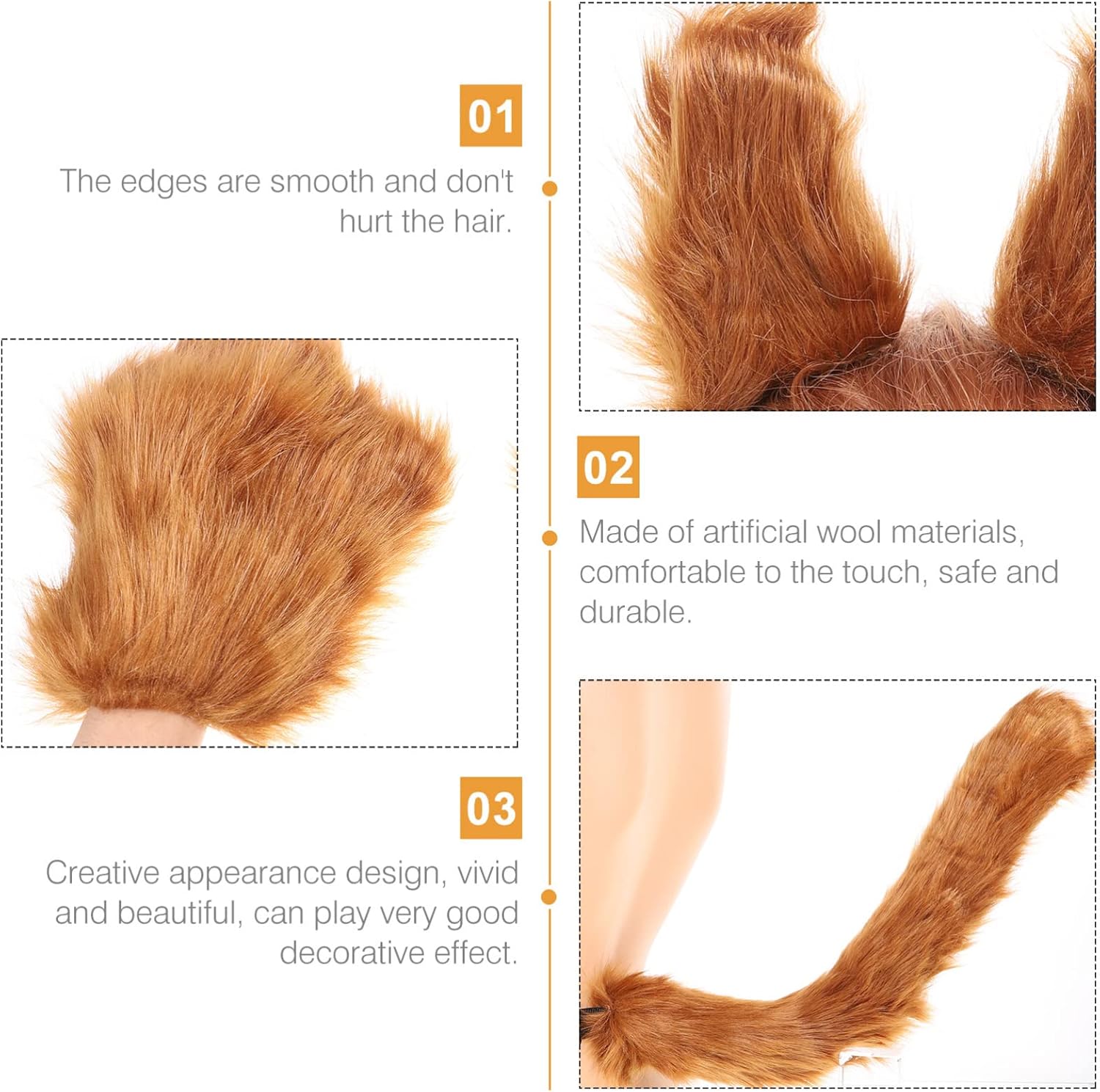 01

The edges are smooth and don't hurt the hair.

02

Made of artificial wool materials, comfortable to the touch, safe and durable.

03

Creative appearance design, vivid and beautiful, can play very good decorative effect.