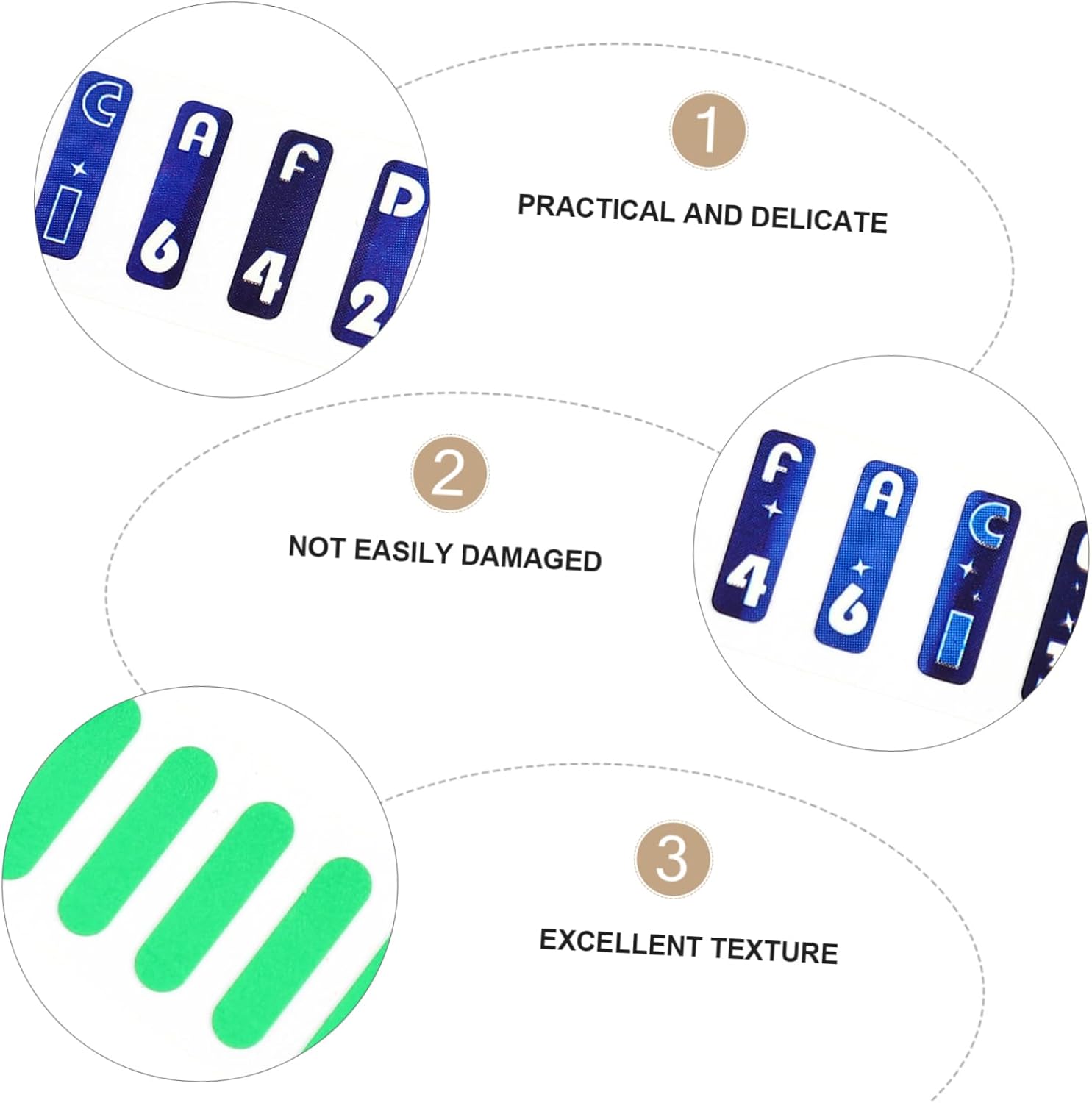 C
1
A
6
F
4
D
2

1
PRACTICAL AND DELICATE

2
NOT EASILY DAMAGED

F
4
A
6
C
1

3
EXCELLENT TEXTURE