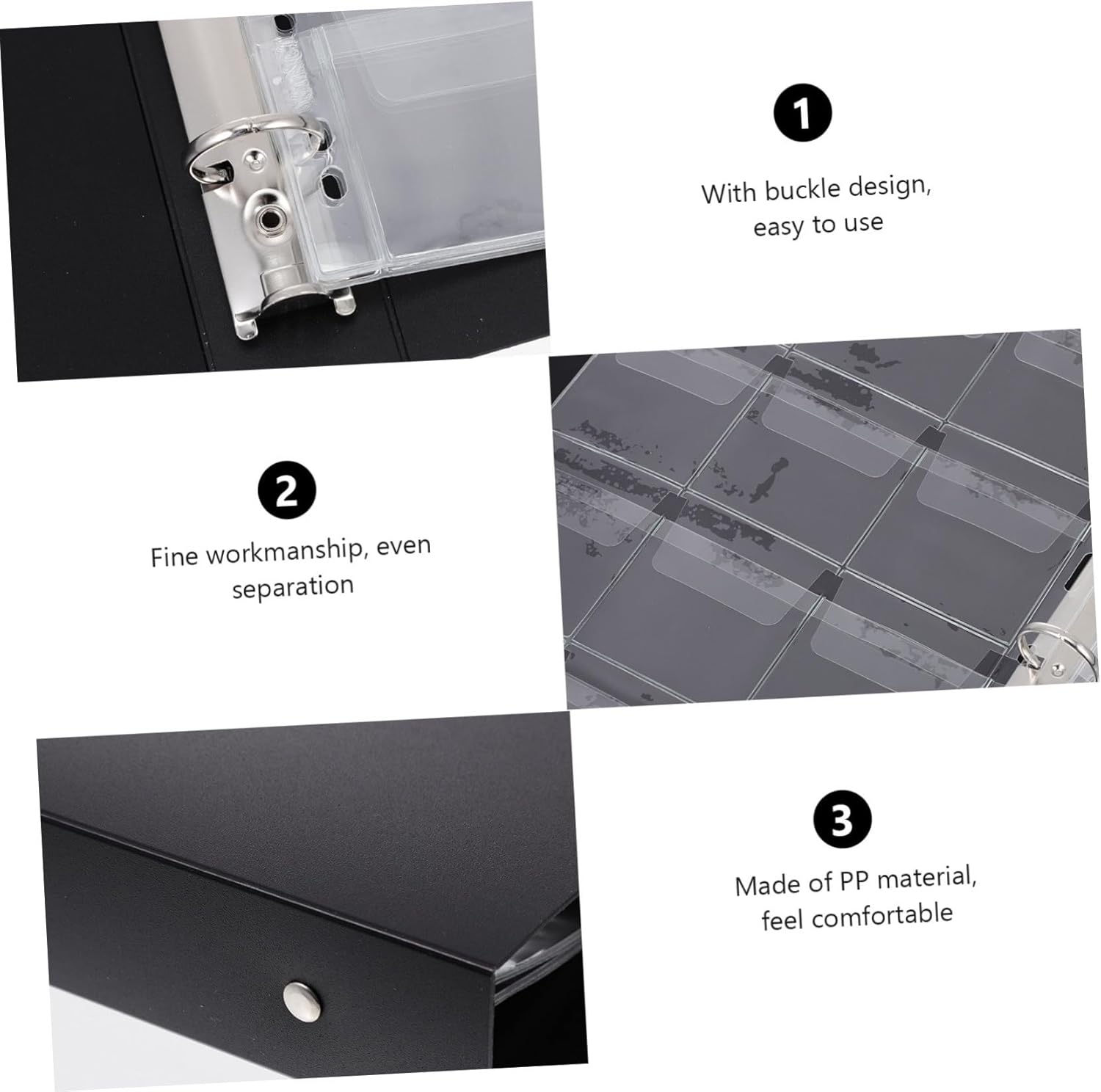 1

With buckle design, easy to use

2

Fine workmanship, even separation

3

Made of PP material, feel comfortable