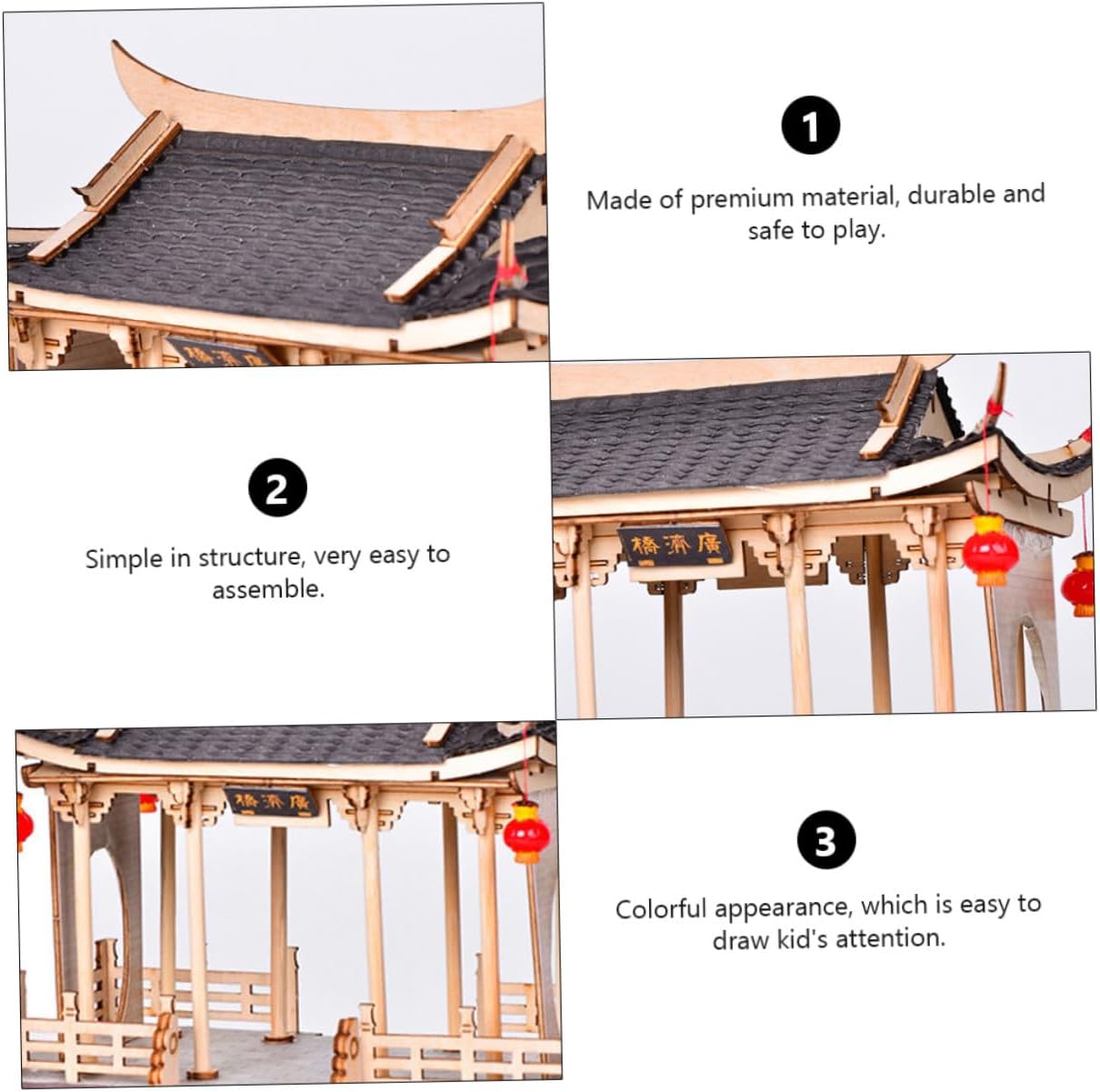 橋濟廣

1

Made of premium material, durable and safe to play.

2

Simple in structure, very easy to assemble.

橋濟廣

橋濟廣

3

Colorful appearance, which is easy to draw kid's attention.