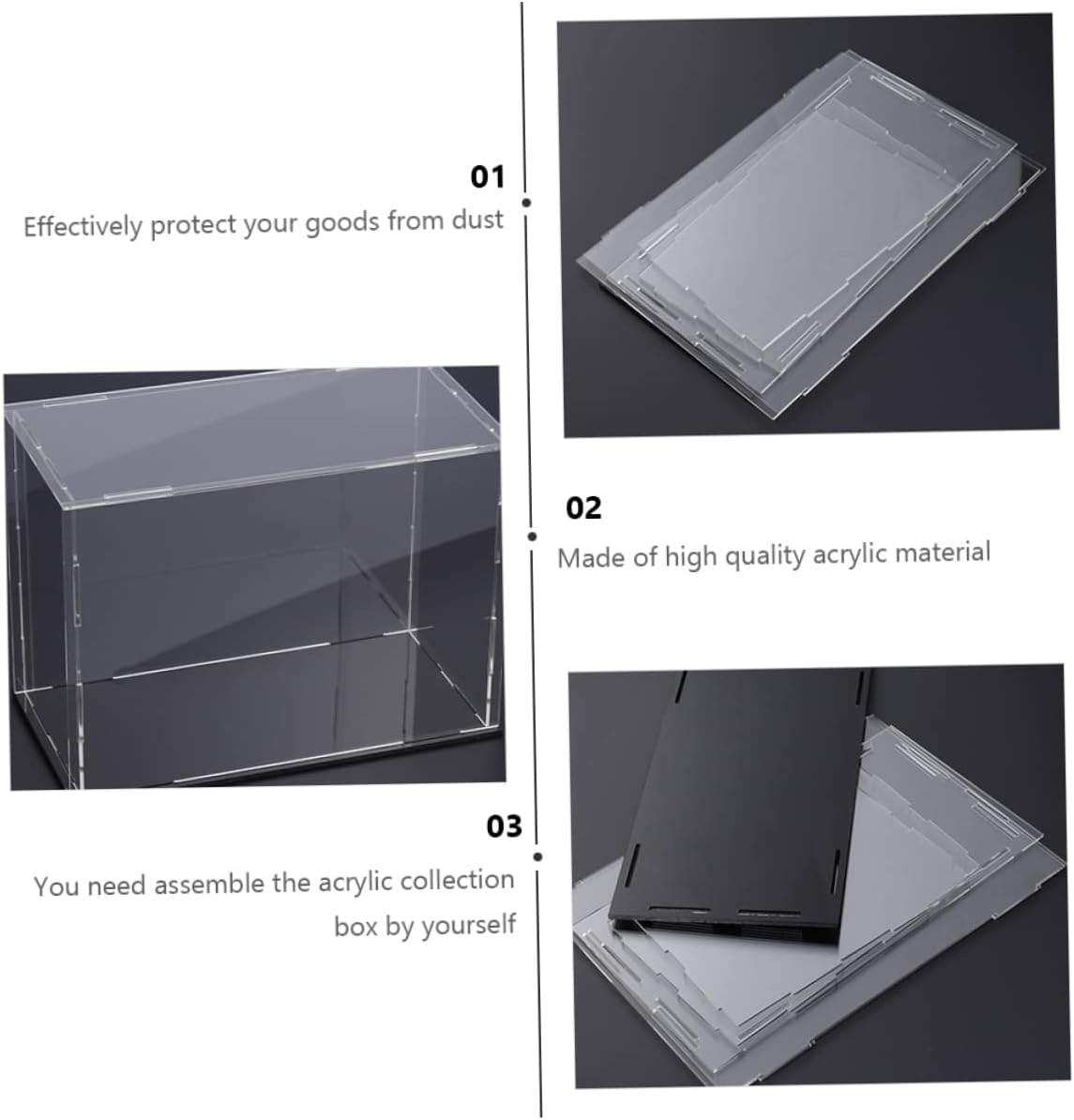 01
Effectively protect your goods from dust

02
Made of high quality acrylic material

03
You need assemble the acrylic collection box by yourself