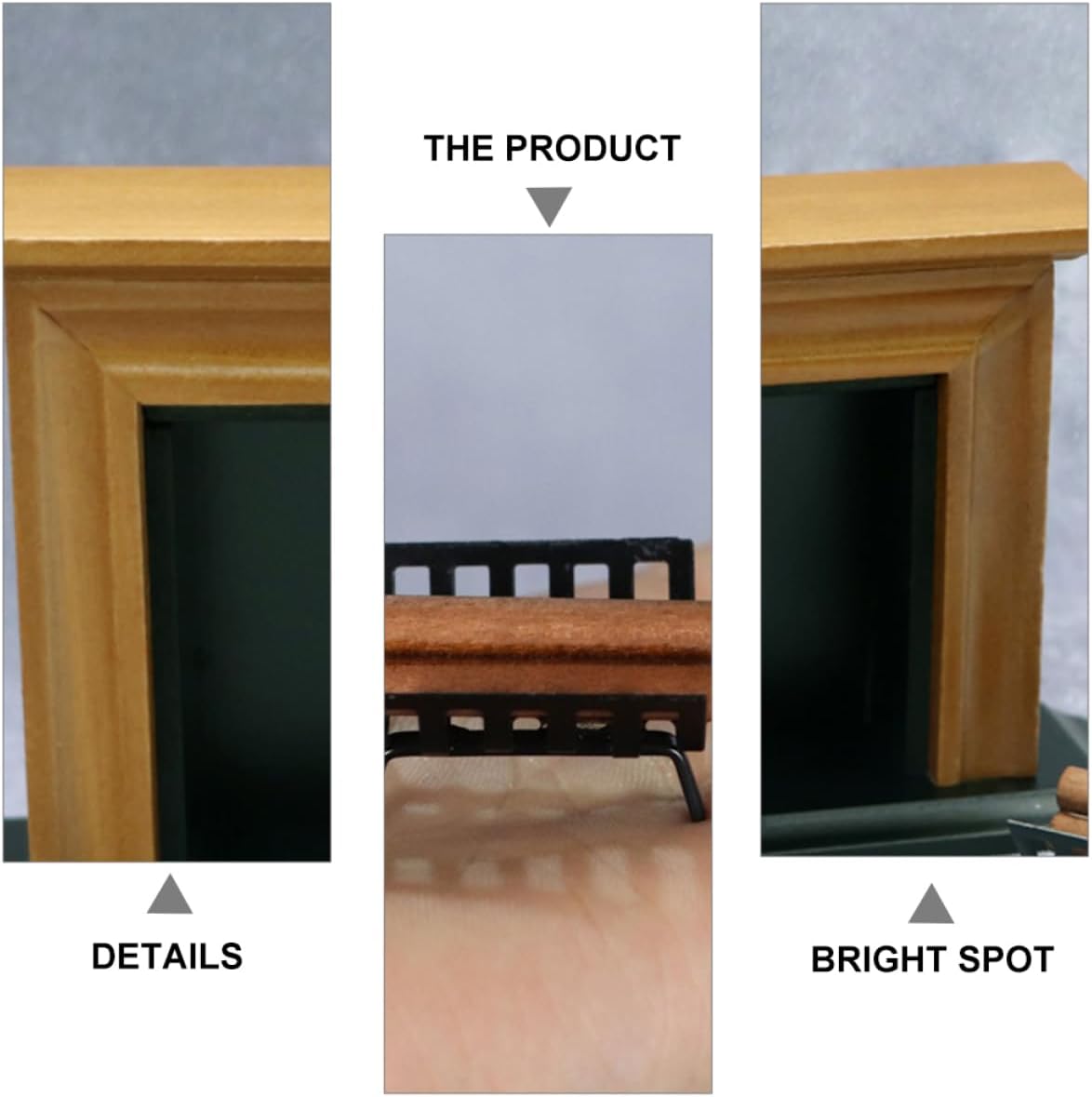 THE PRODUCT

DETAILS

BRIGHT SPOT