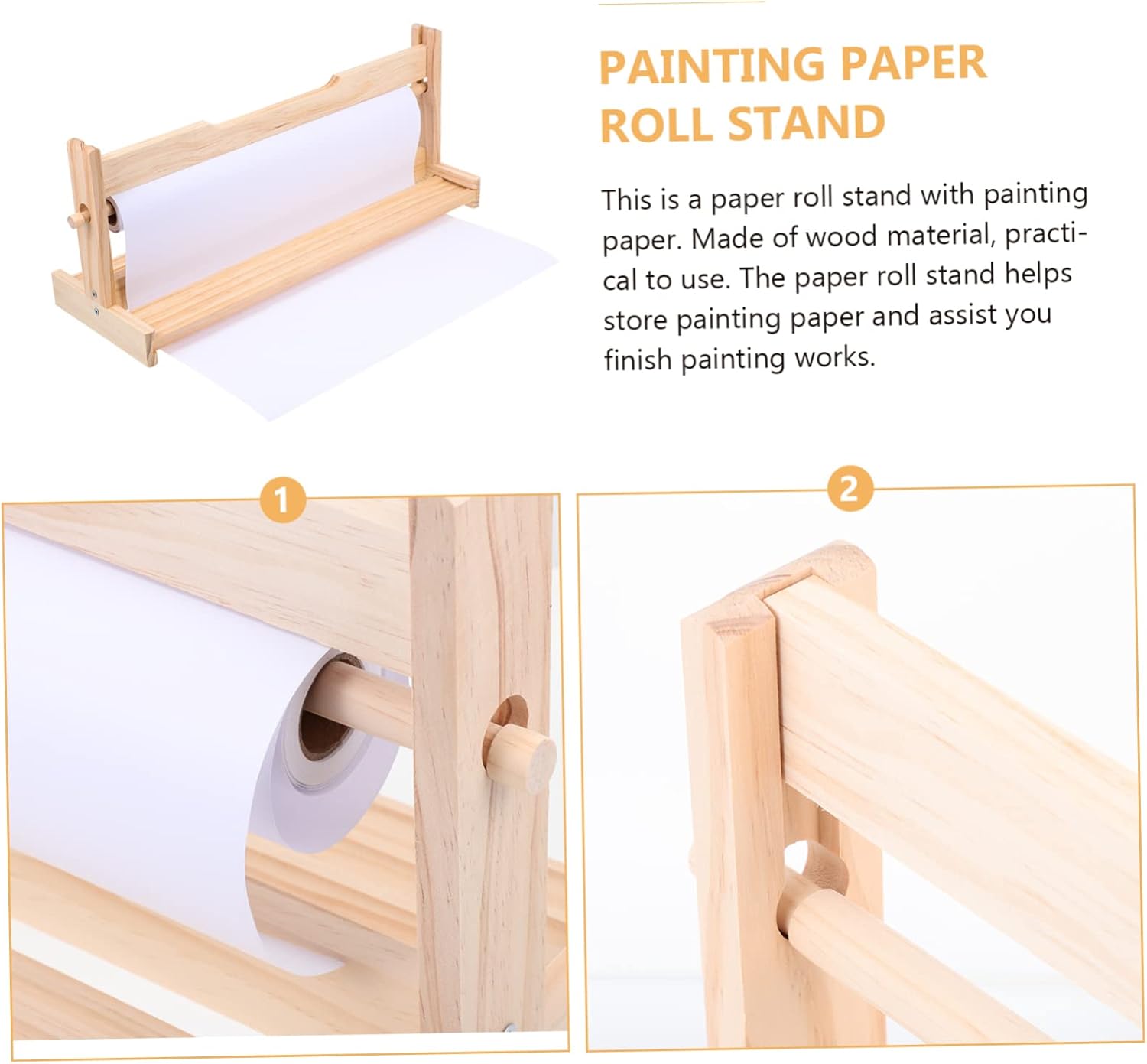 PAINTING PAPER ROLL STAND

This is a paper roll stand with painting paper. Made of wood material, practical to use. The paper roll stand helps store painting paper and assist you finish painting works.

1

2