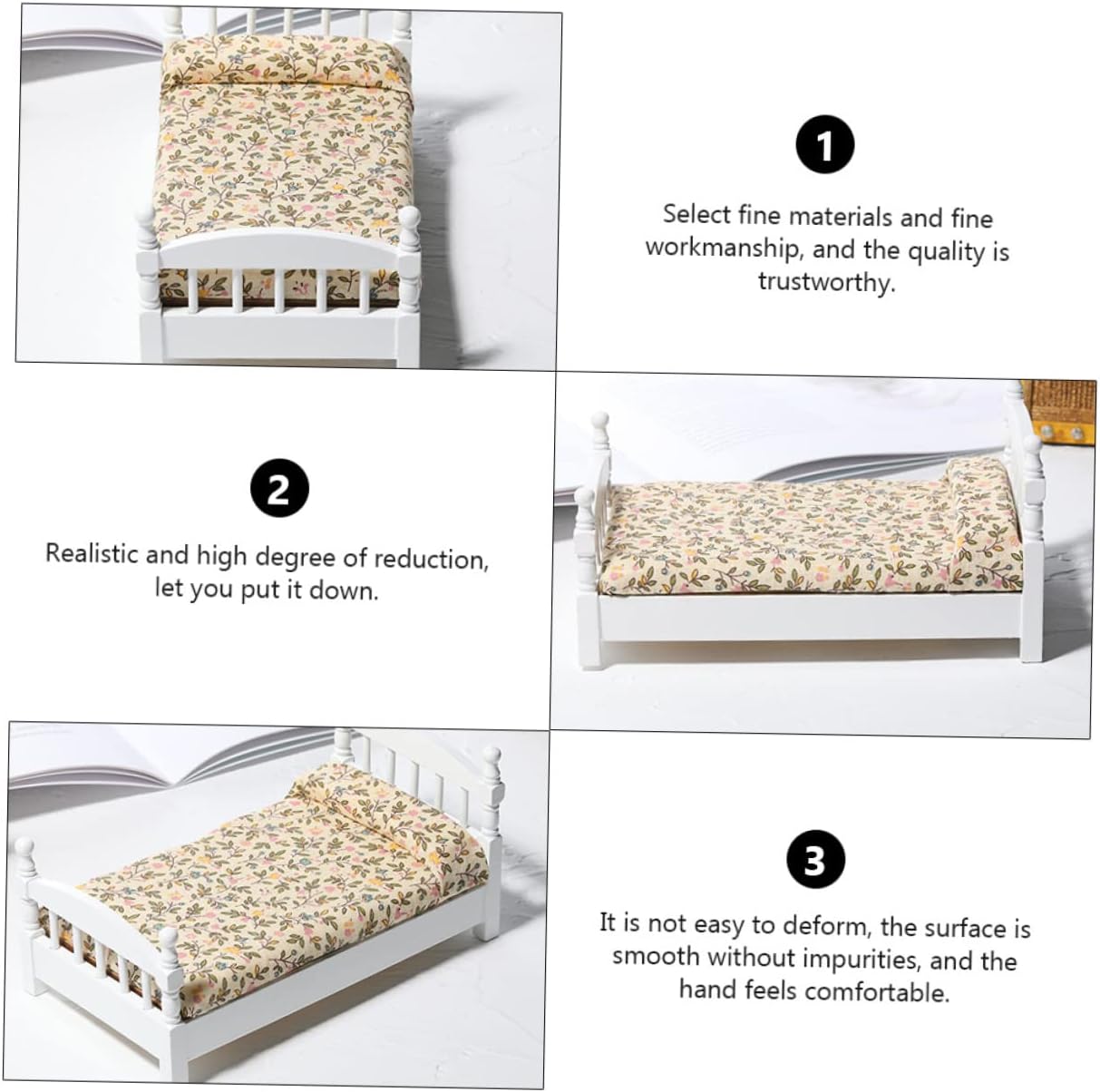 1

Select fine materials and fine workmanship, and the quality is trustworthy.

2

Realistic and high degree of reduction, let you put it down.

3

It is not easy to deform, the surface is smooth without impurities, and the hand feels comfortable.