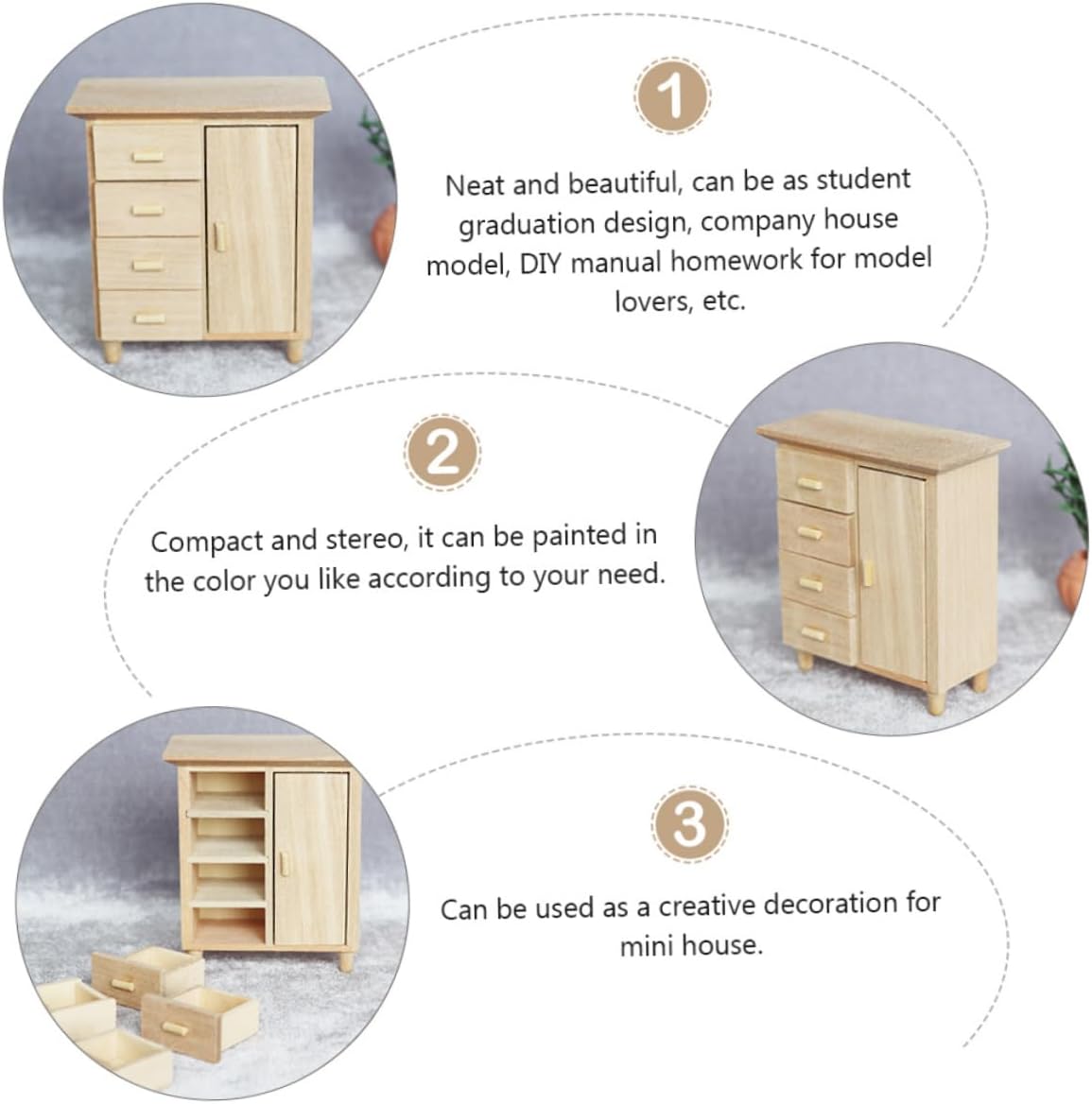 1

Neat and beautiful, can be as student graduation design, company house model, DIY manual homework for model lovers, etc.

2

Compact and stereo, it can be painted in the color you like according to your need.

3

Can be used as a creative decoration for mini house.