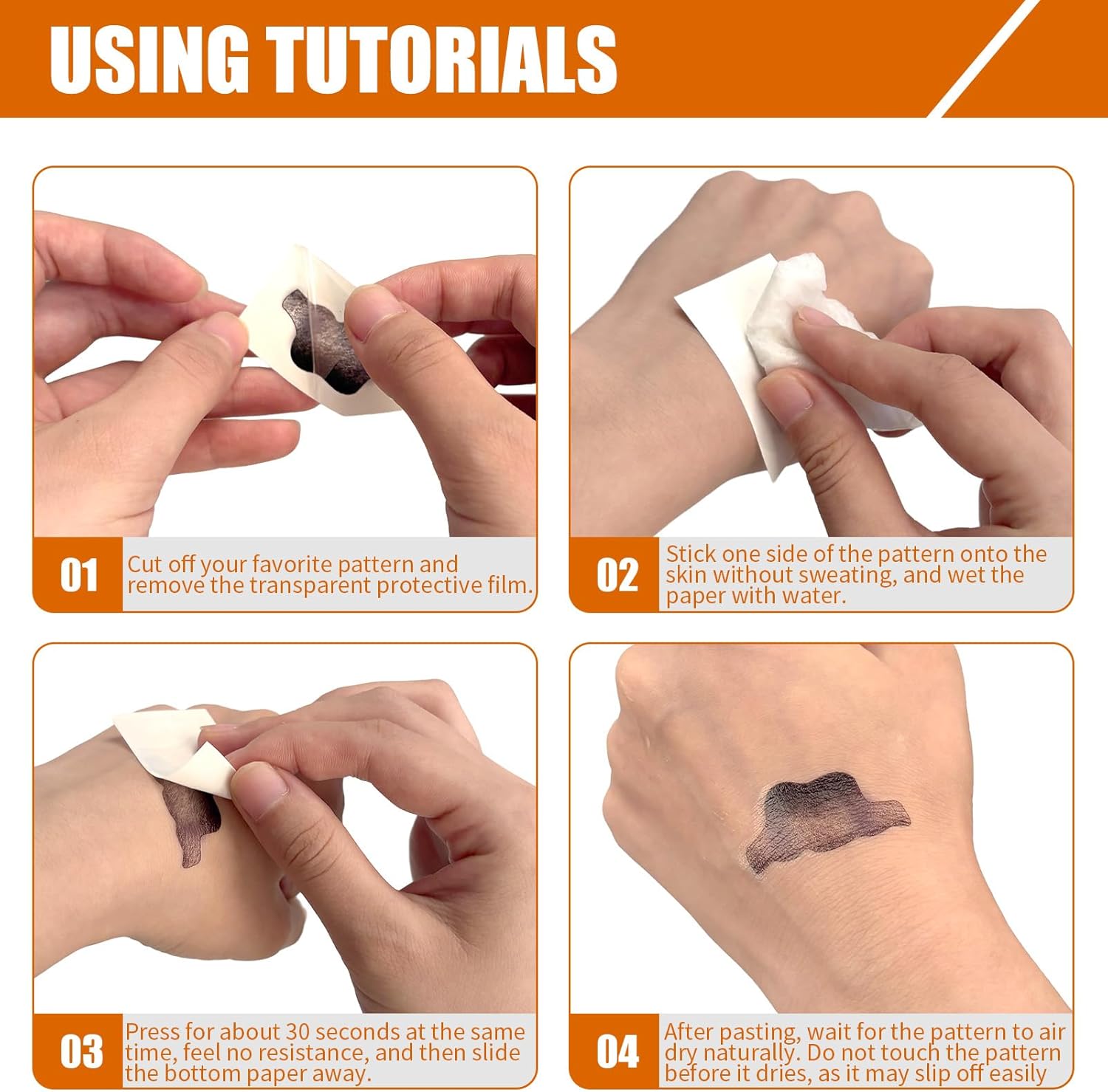 USING TUTORIALS

01 Cut off your favorite pattern and remove the transparent protective film.

02 Stick one side of the pattern onto the skin without sweating, and wet the paper with water.

03 Press for about 30 seconds at the same time, feel no resistance, and then slide the bottom paper away.

04 After pasting, wait for the pattern to air dry naturally. Do not touch the pattern before it dries, as it may slip off easily