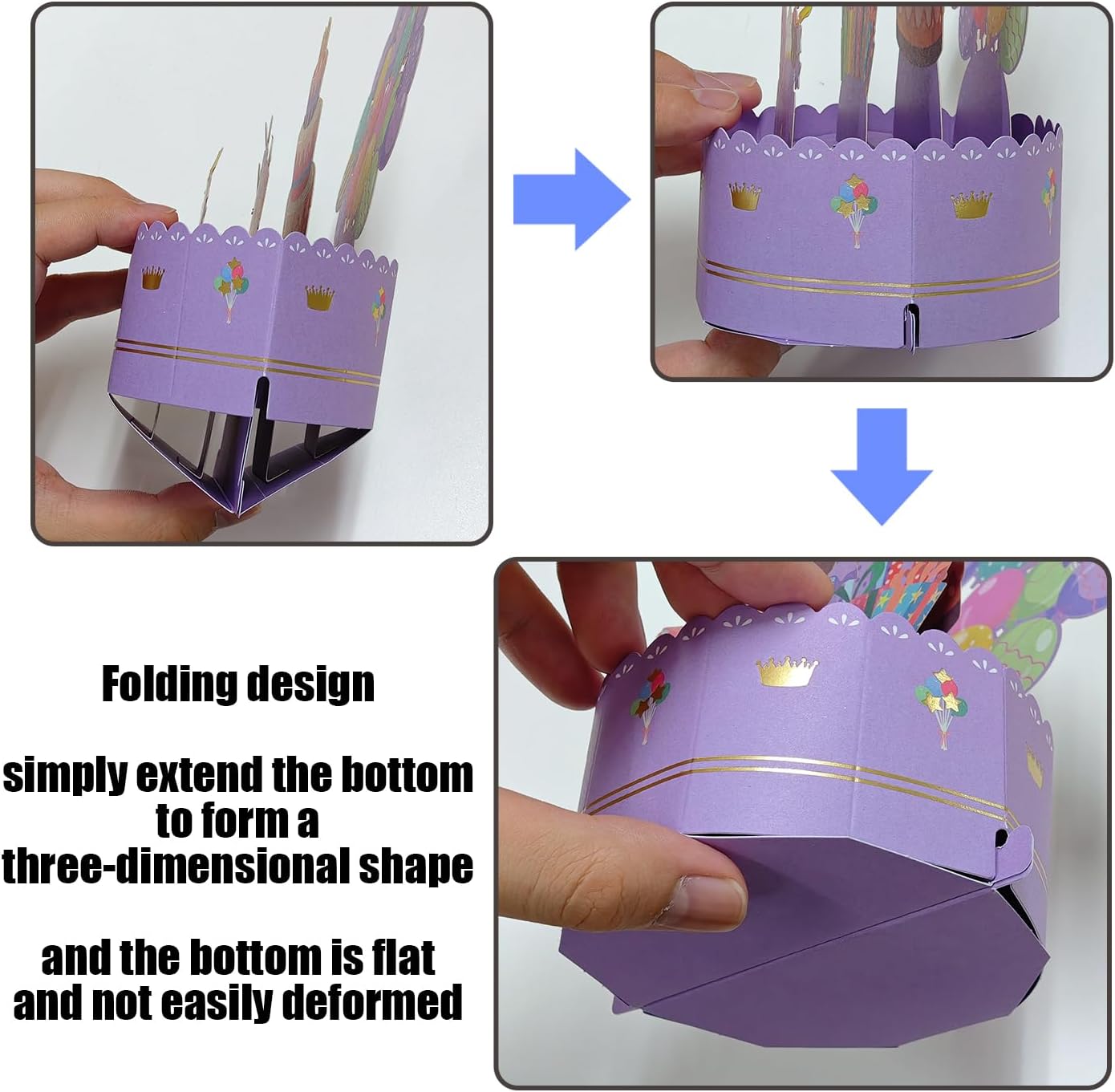 Folding design

simply extend the bottom to form a three-dimensional shape

and the bottom is flat and not easily deformed