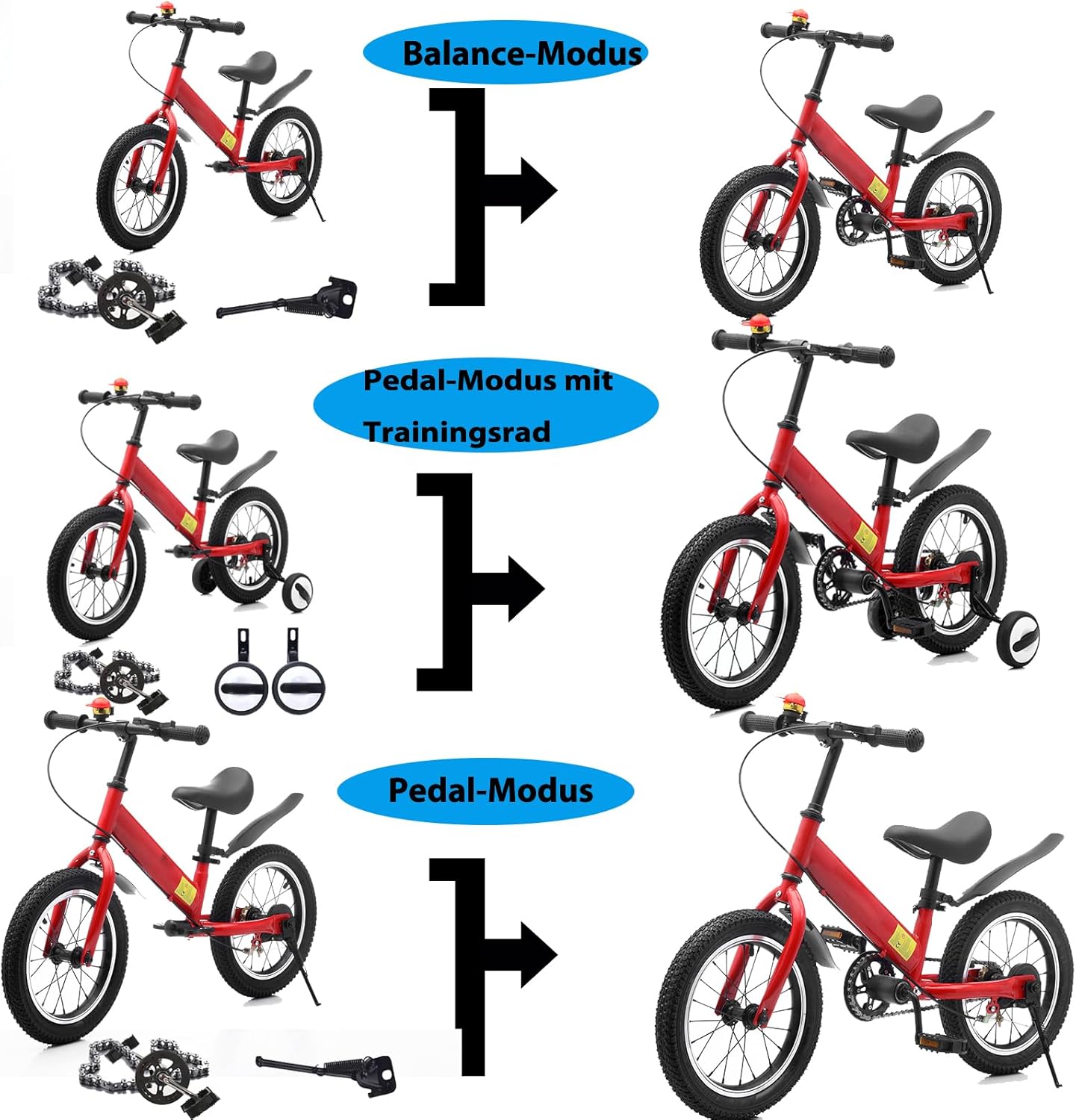 Balance-Modus

Pedal-Modus mit Trainingsrad

Pedal-Modus