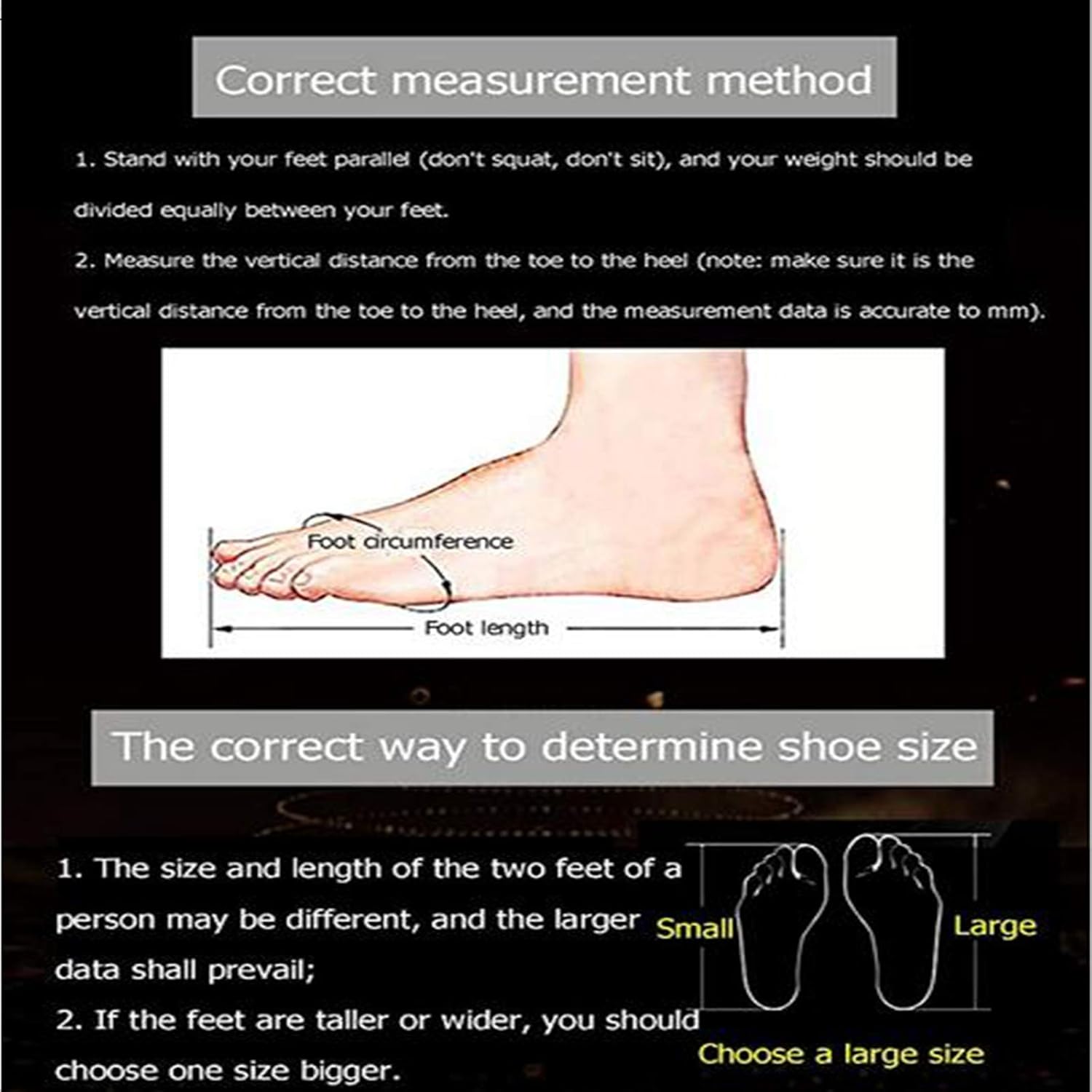 Correct measurement method

1. Stand with your feet parallel (don't squat, don't sit), and your weight should be divided equally between your feet.

2. Measure the vertical distance from the toe to the heel (note: make sure it is the vertical distance from the toe to the heel, and the measurement data is accurate to mm).

Foot circumference

Foot length

The correct way to determine shoe size

1. The size and length of the two feet of a person may be different, and the larger data shall prevail;

2. If the feet are taller or wider, you should choose one size bigger.

Small

Large

Choose a large size