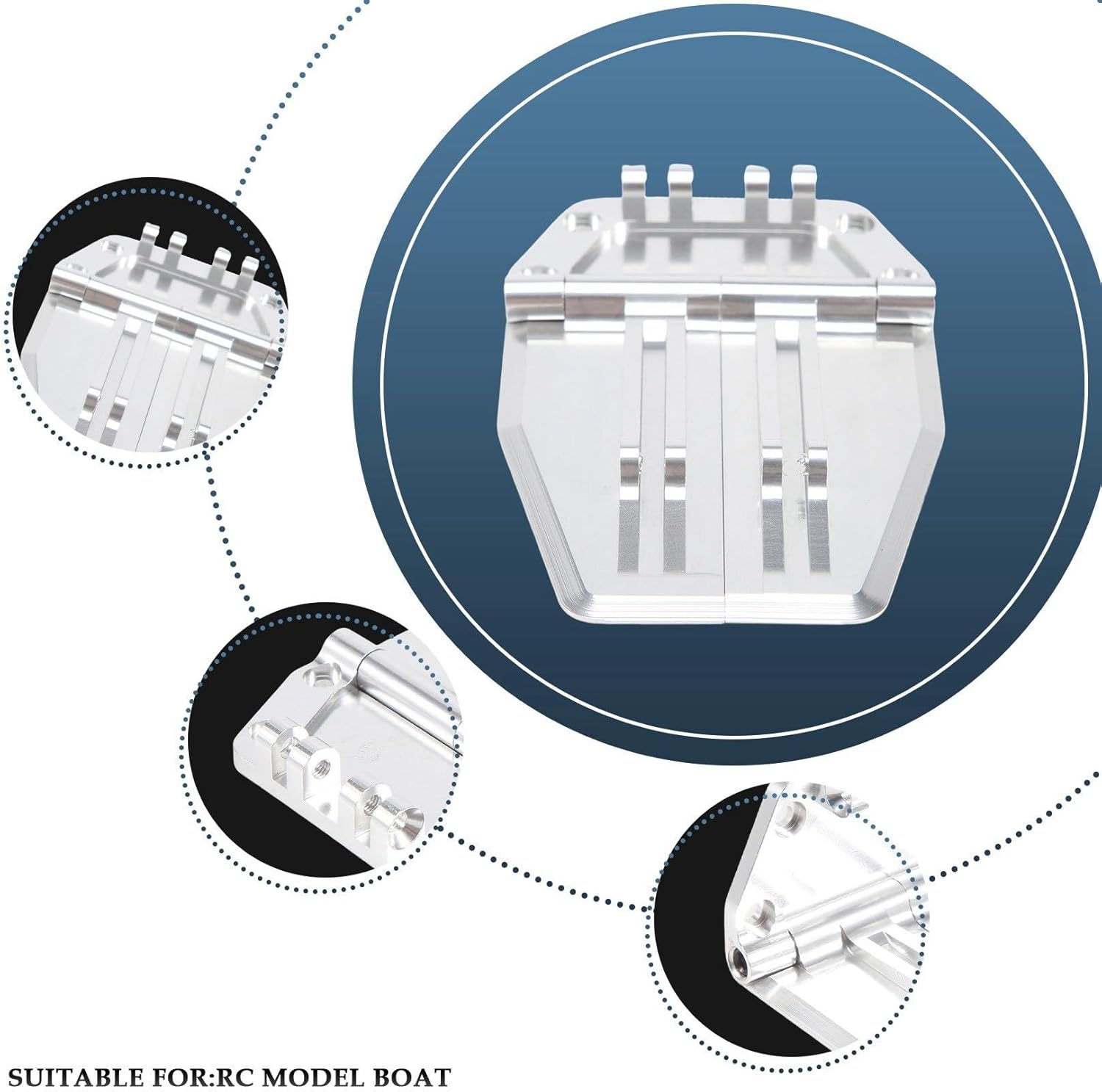 SUITABLE FOR:RC MODEL BOAT