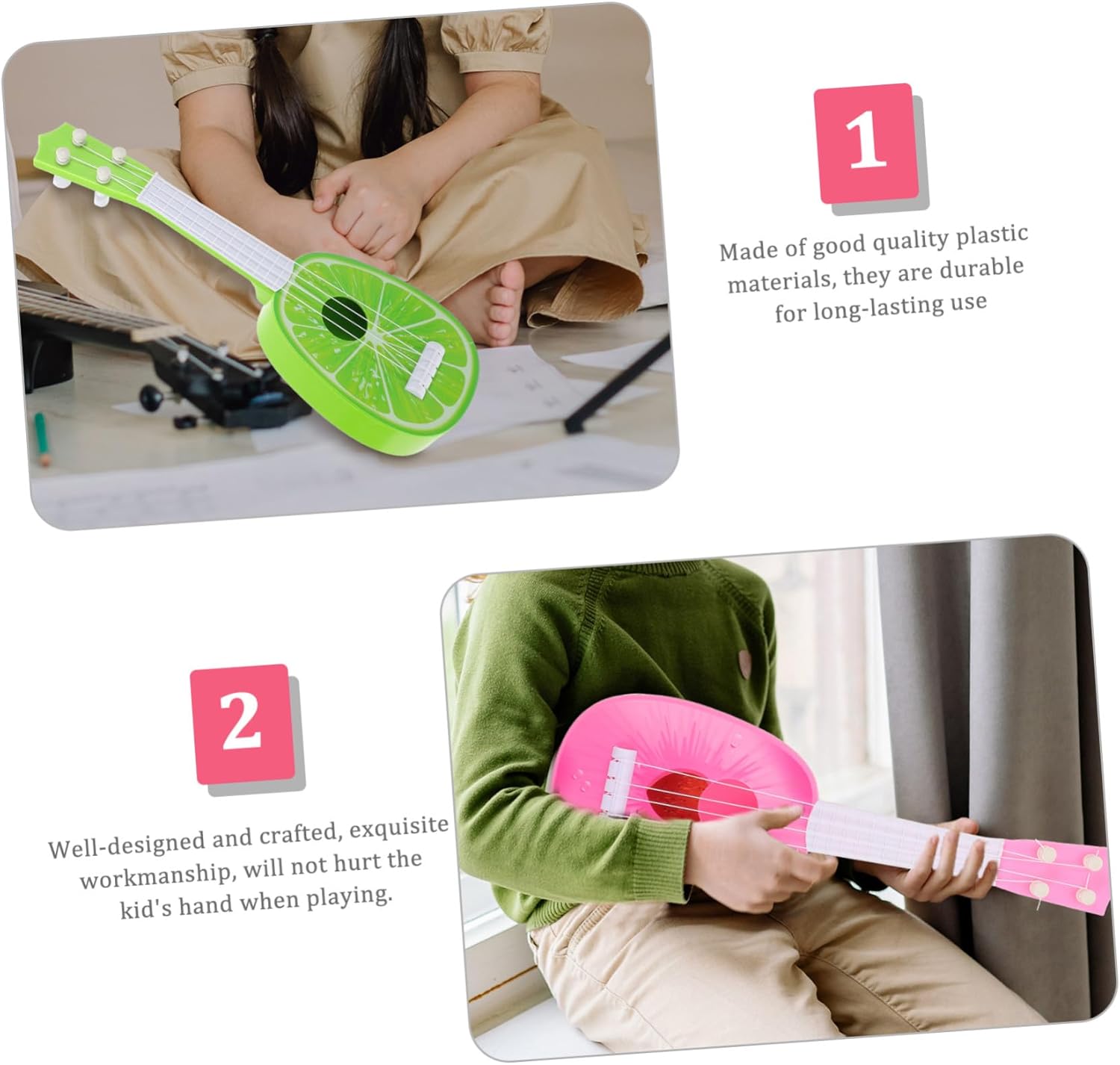 1

Made of good quality plastic materials, they are durable for long-lasting use

2

Well-designed and crafted, exquisite workmanship, will not hurt the kid's hand when playing.