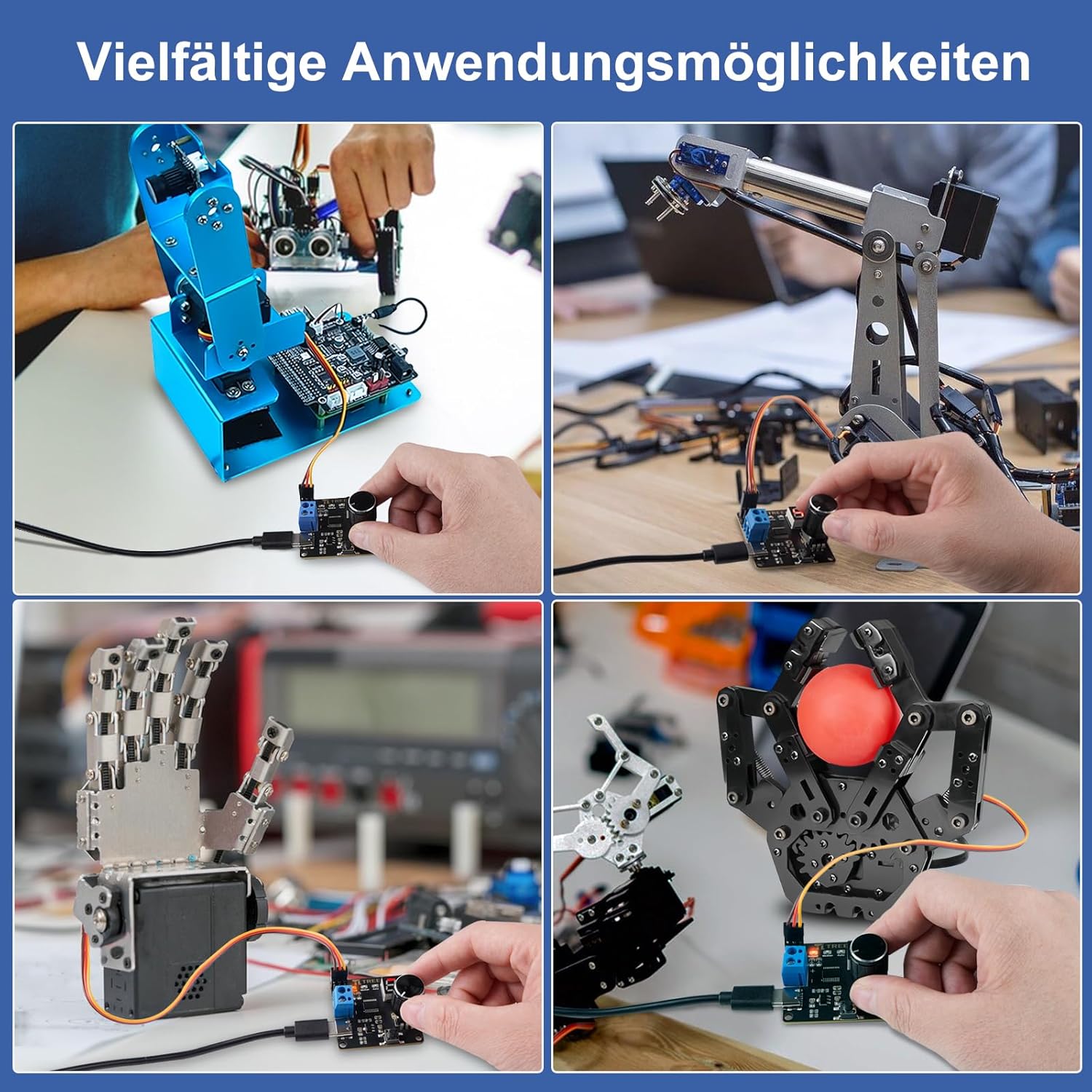 Vielfältige Anwendungsmöglichkeiten