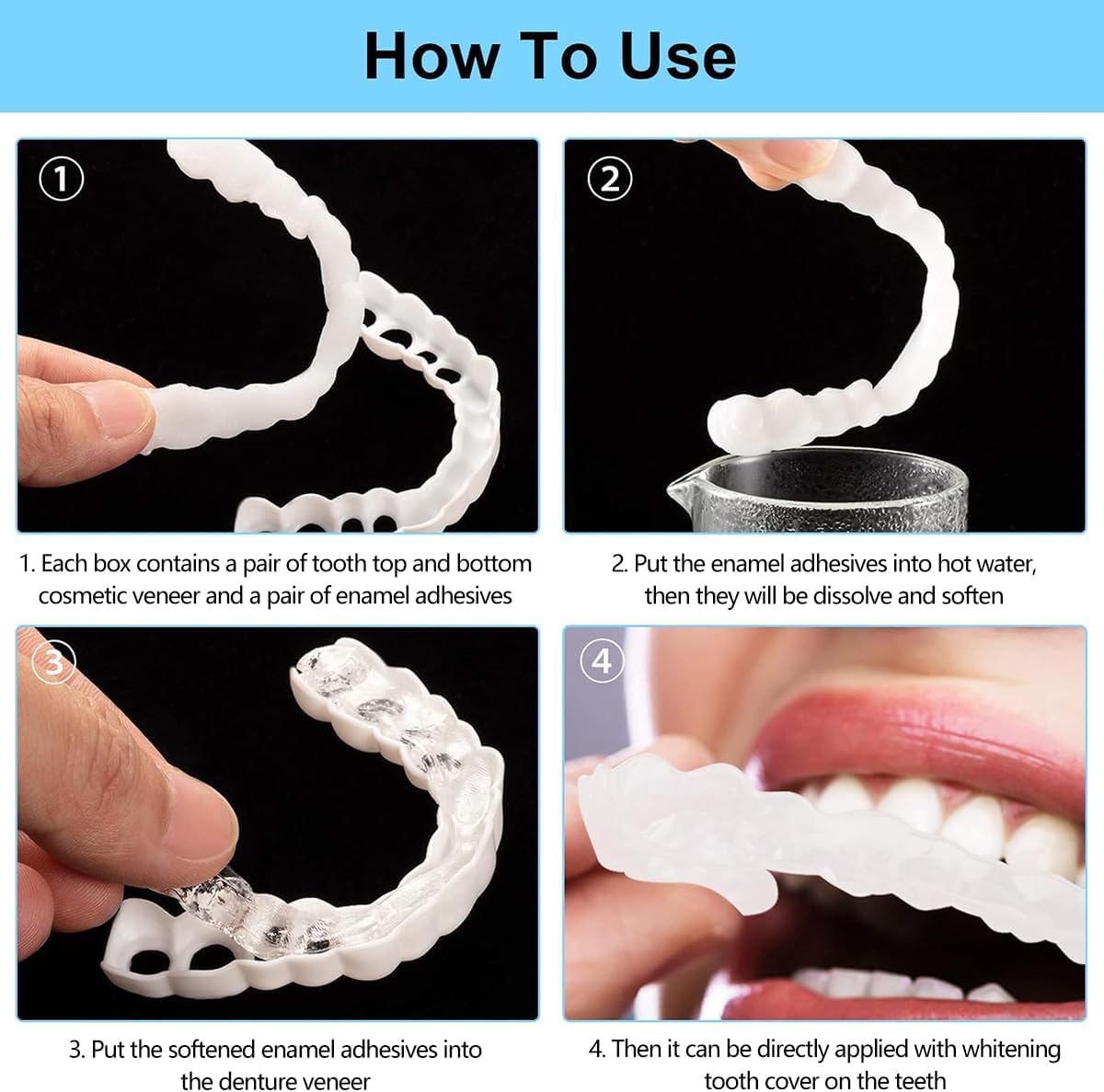 How To Use

①

1. Each box contains a pair of tooth top and bottom cosmetic veneer and a pair of enamel adhesives

②

2. Put the enamel adhesives into hot water, then they will be dissolve and soften

③

3. Put the softened enamel adhesives into the denture veneer

④

4. Then it can be directly applied with whitening tooth cover on the teeth