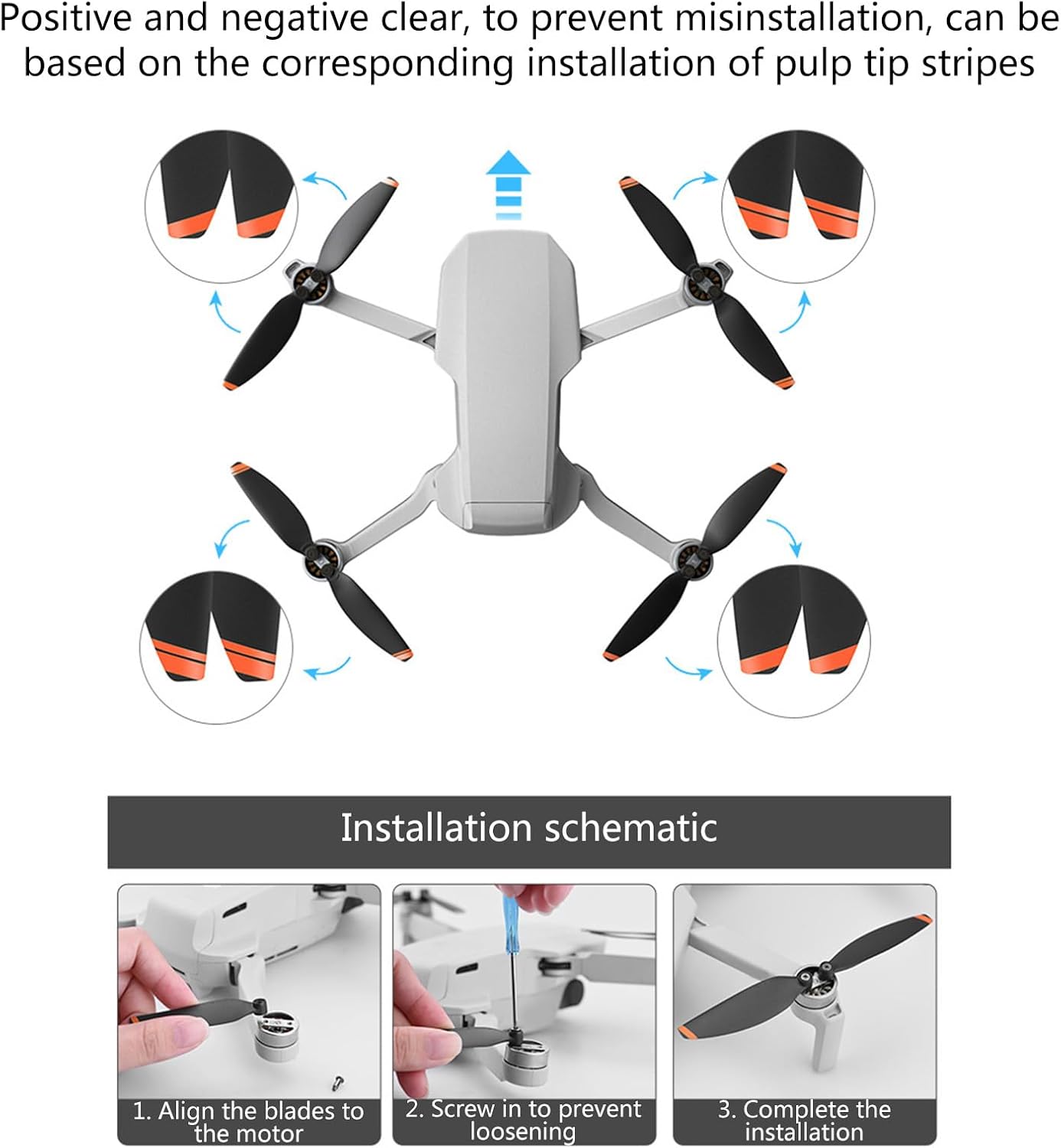 Positive and negative clear, to prevent misinstallation, can be based on the corresponding installation of pulp tip stripes

Installation schematic

1. Align the blades to the motor

2. Screw in to prevent loosening

3. Complete the installation