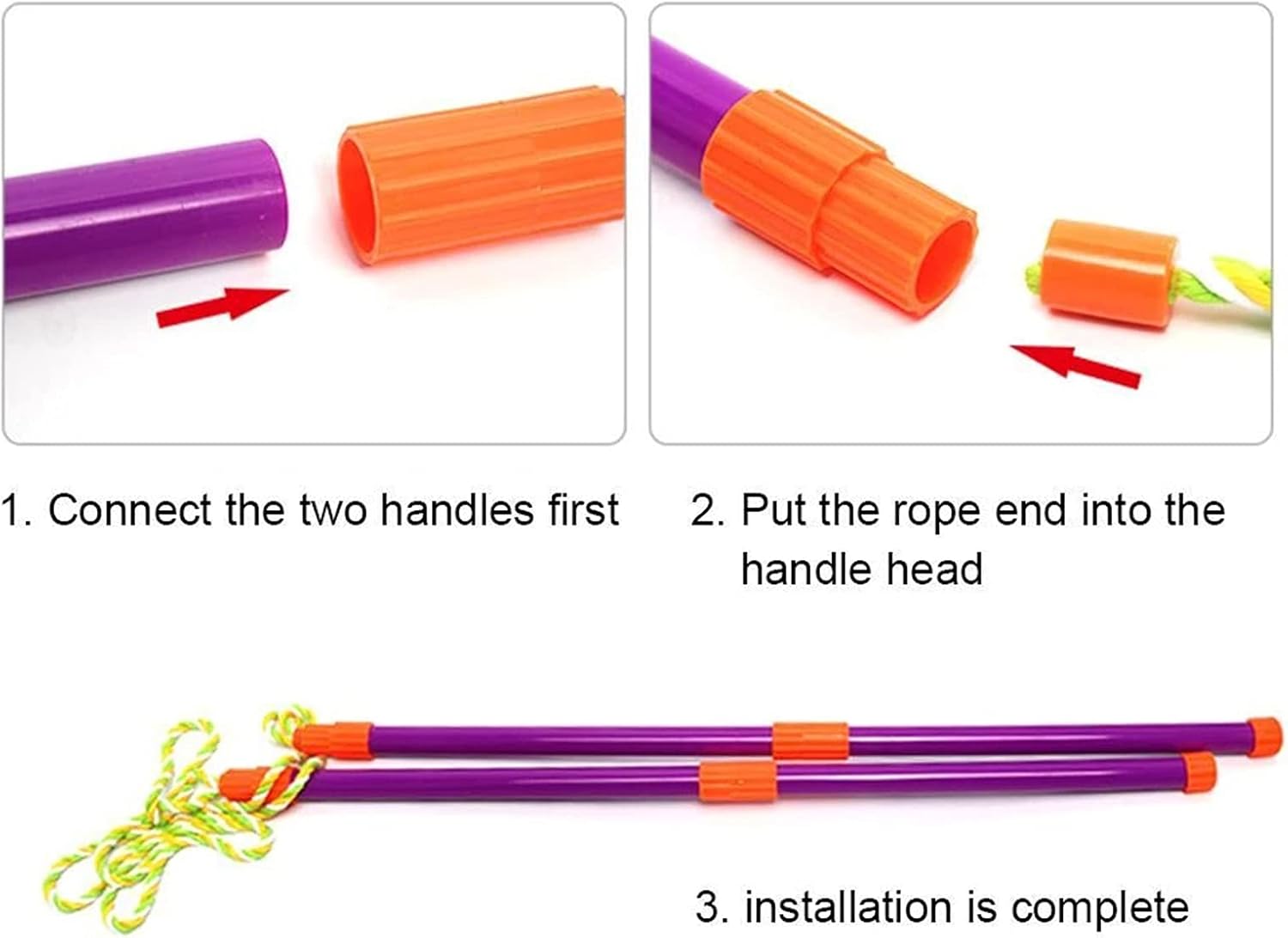 1. Connect the two handles first

2. Put the rope end into the handle head

3. installation is complete