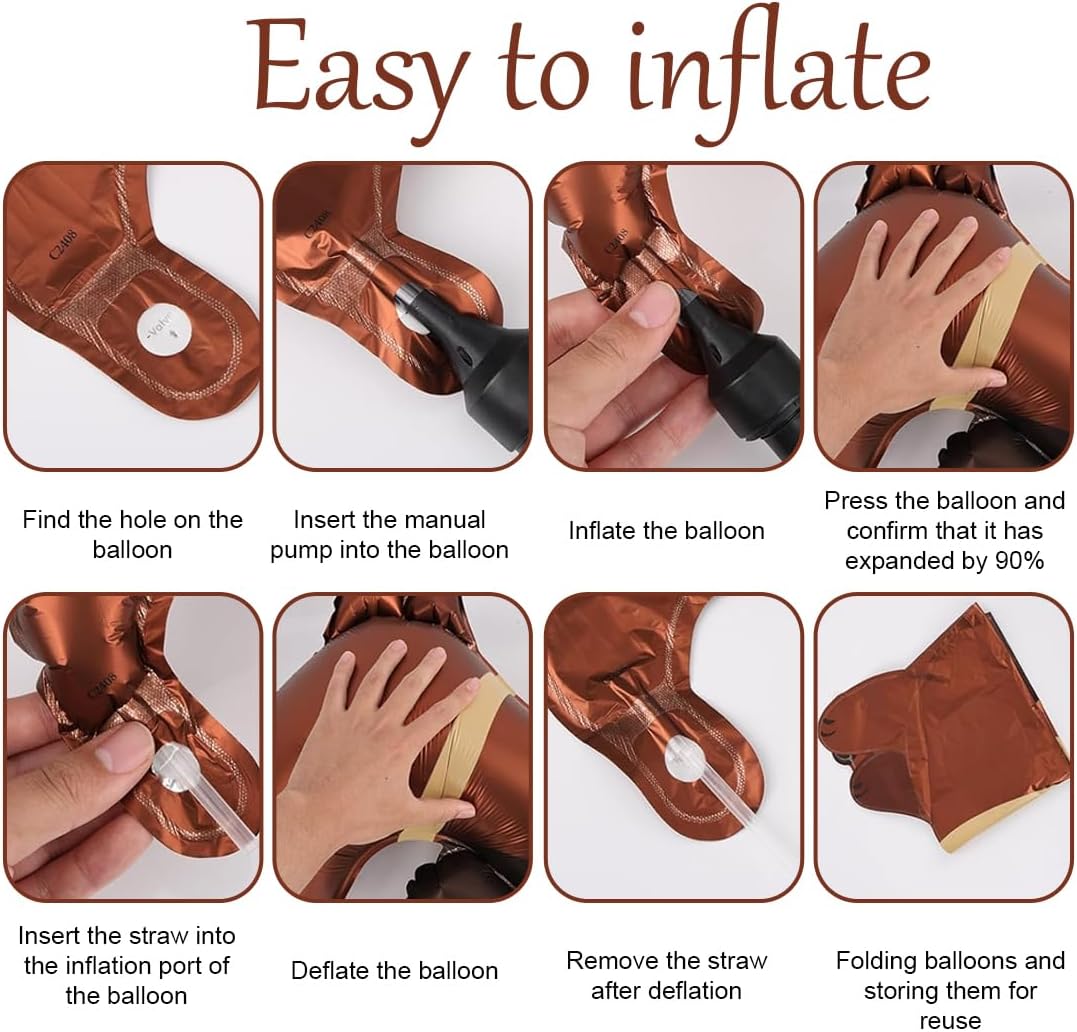 Easy to inflate

C2408

-Valve-

C2408

C2408

Find the hole on the balloon

Insert the manual pump into the balloon

Inflate the balloon

Press the balloon and confirm that it has expanded by 90%

C2408

Insert the straw into the inflation port of the balloon

Deflate the balloon

Remove the straw after deflation

Folding balloons and storing them for reuse