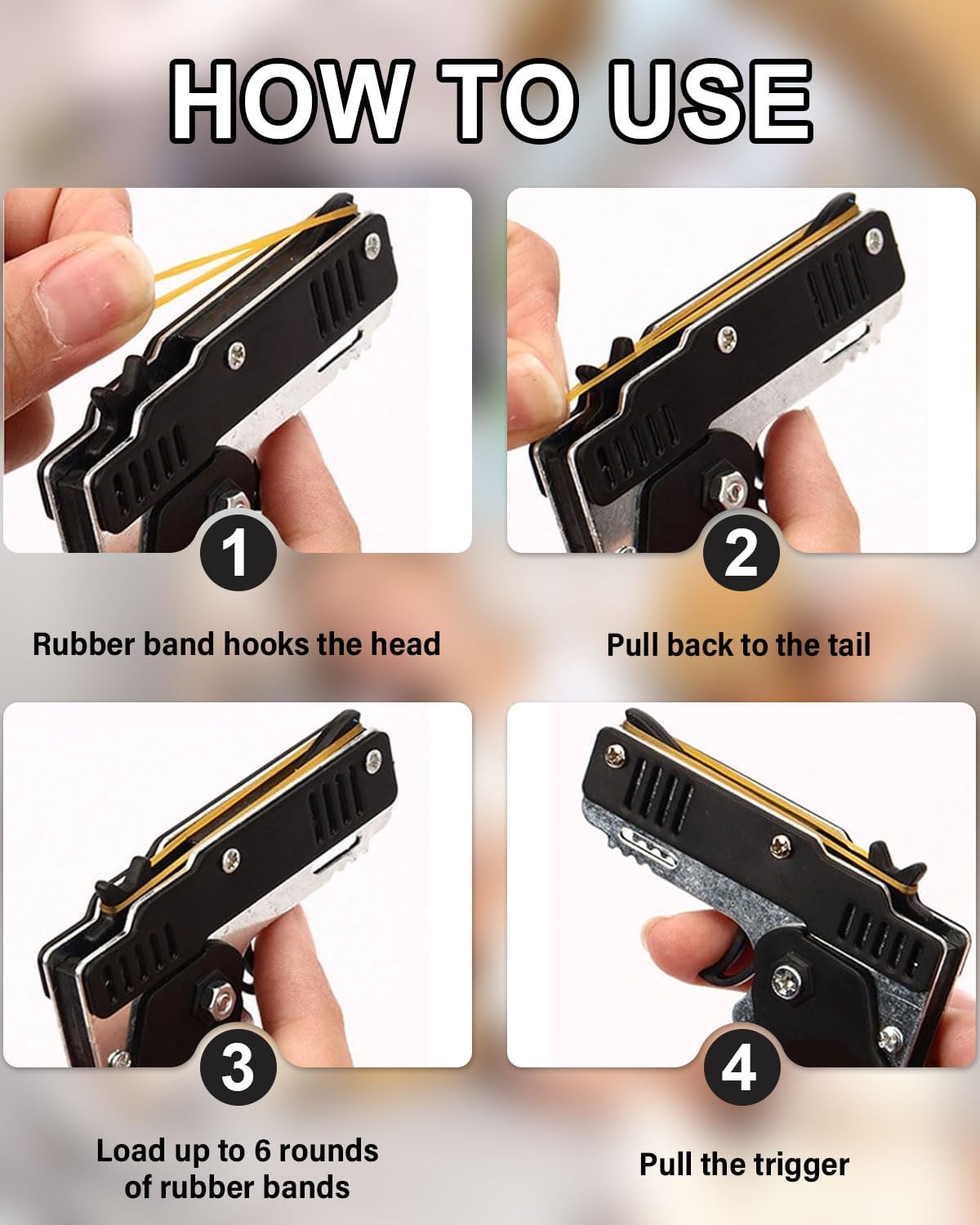 HOW TO USE

1

Rubber band hooks the head

2

Pull back to the tail

3

Load up to 6 rounds of rubber bands

4

Pull the trigger