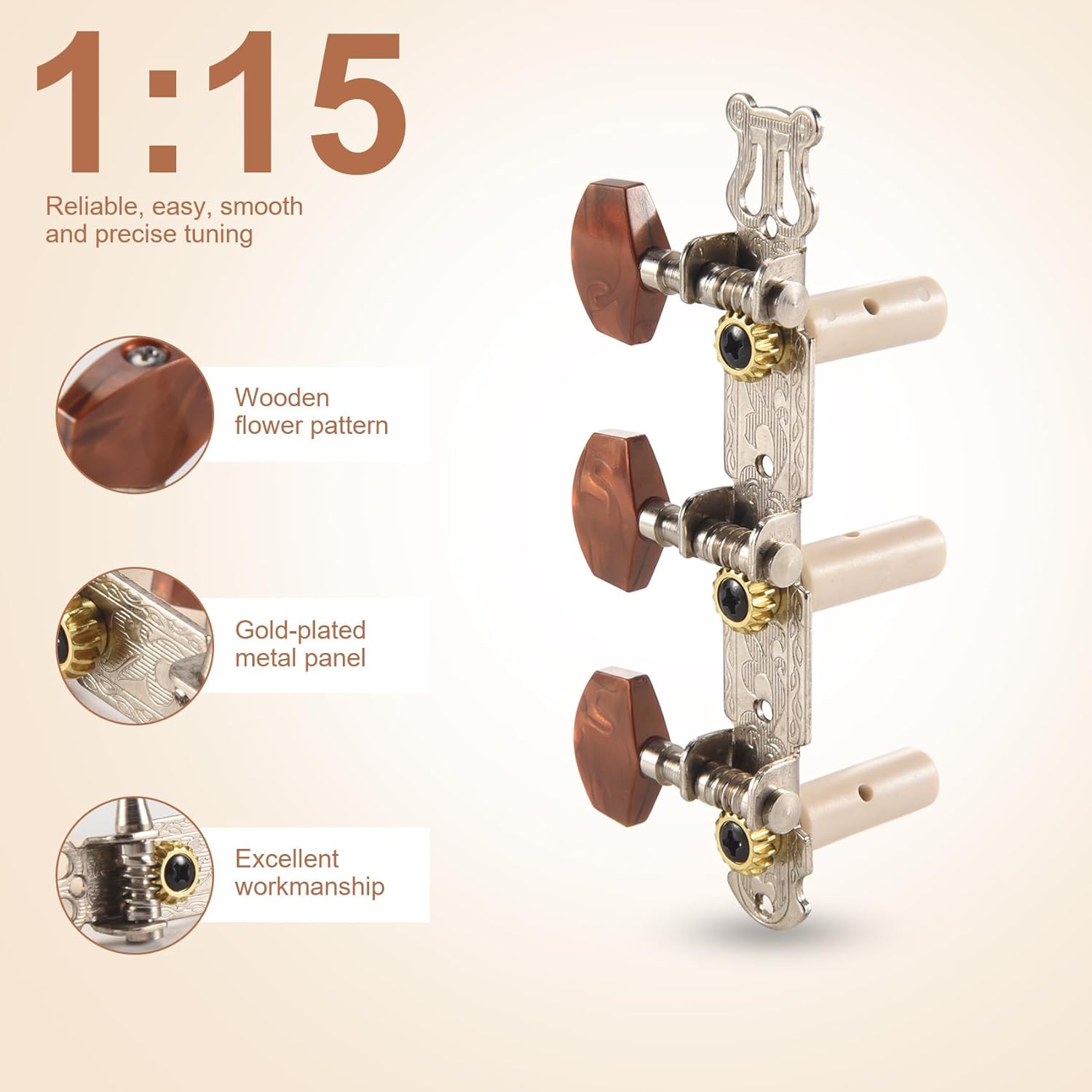 1:15

Reliable, easy, smooth and precise tuning

Wooden flower pattern

Gold-plated metal panel

Excellent workmanship