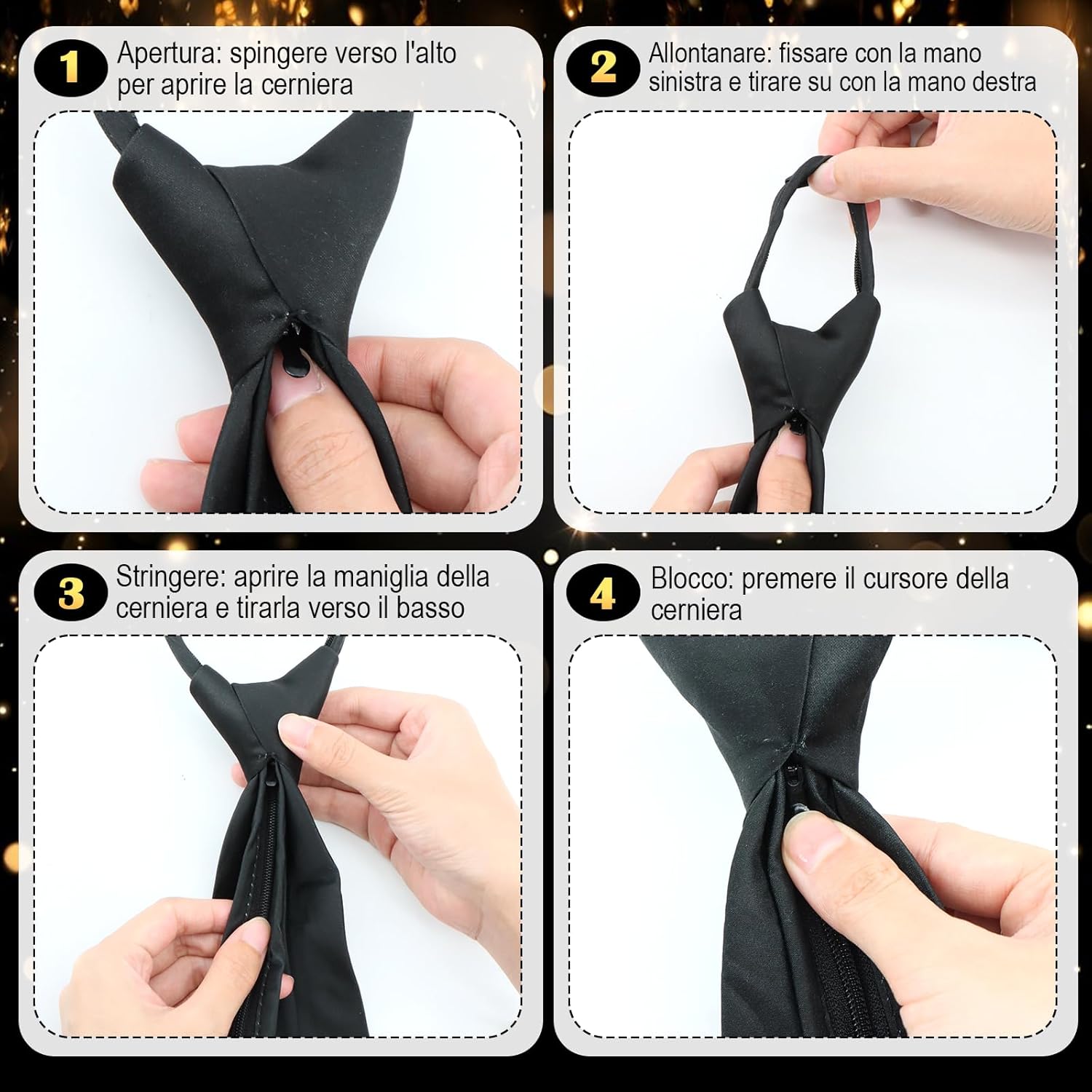 1 Apertura: spingere verso l'alto per aprire la cerniera

2 Allontanare: fissare con la mano sinistra e tirare su con la mano destra

3 Stringere: aprire la maniglia della cerniera e tirarla verso il basso

4 Blocco: premere il cursore della cerniera