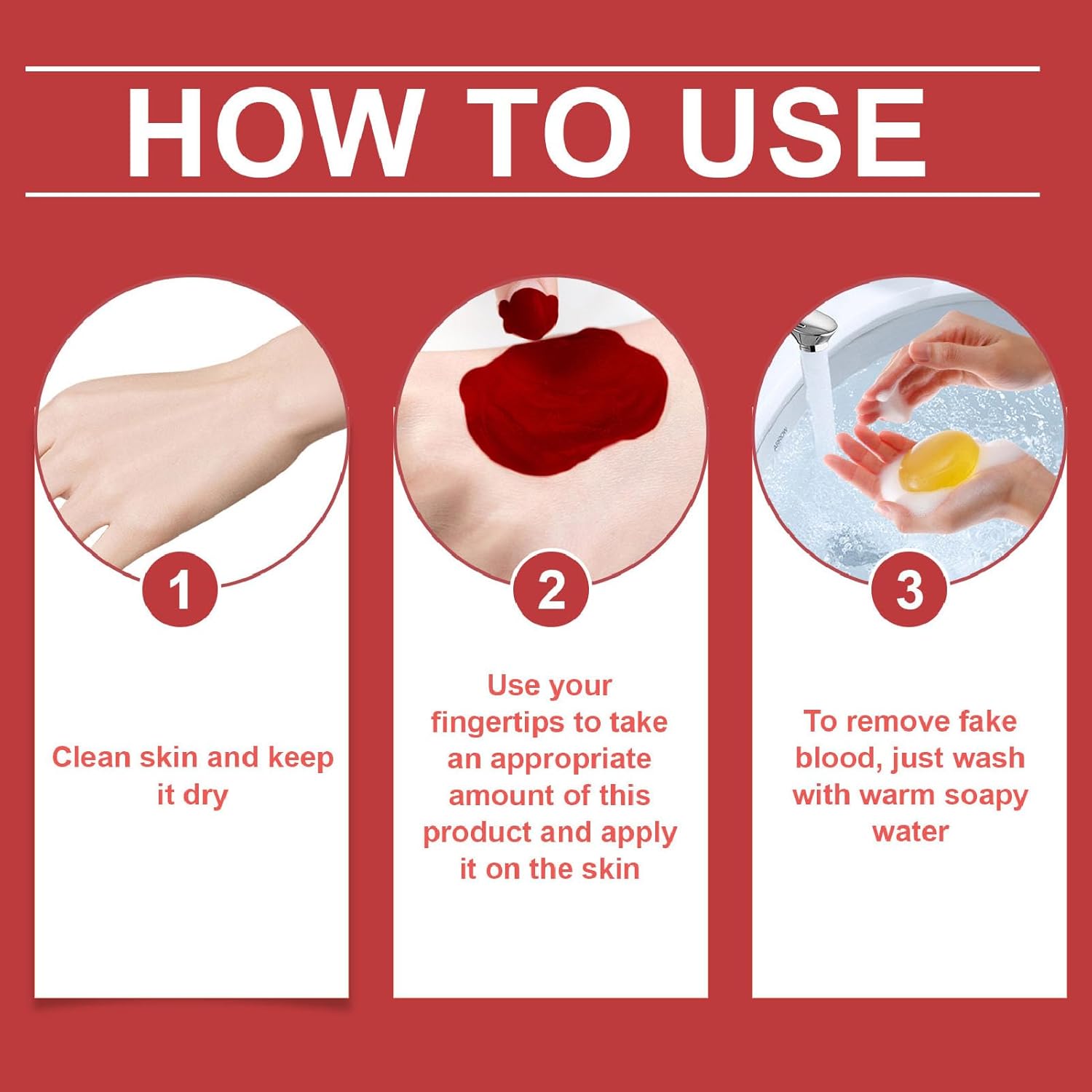 HOW TO USE

1

Clean skin and keep it dry

2

Use your fingertips to take an appropriate amount of this product and apply it on the skin

3

To remove fake blood, just wash with warm soapy water