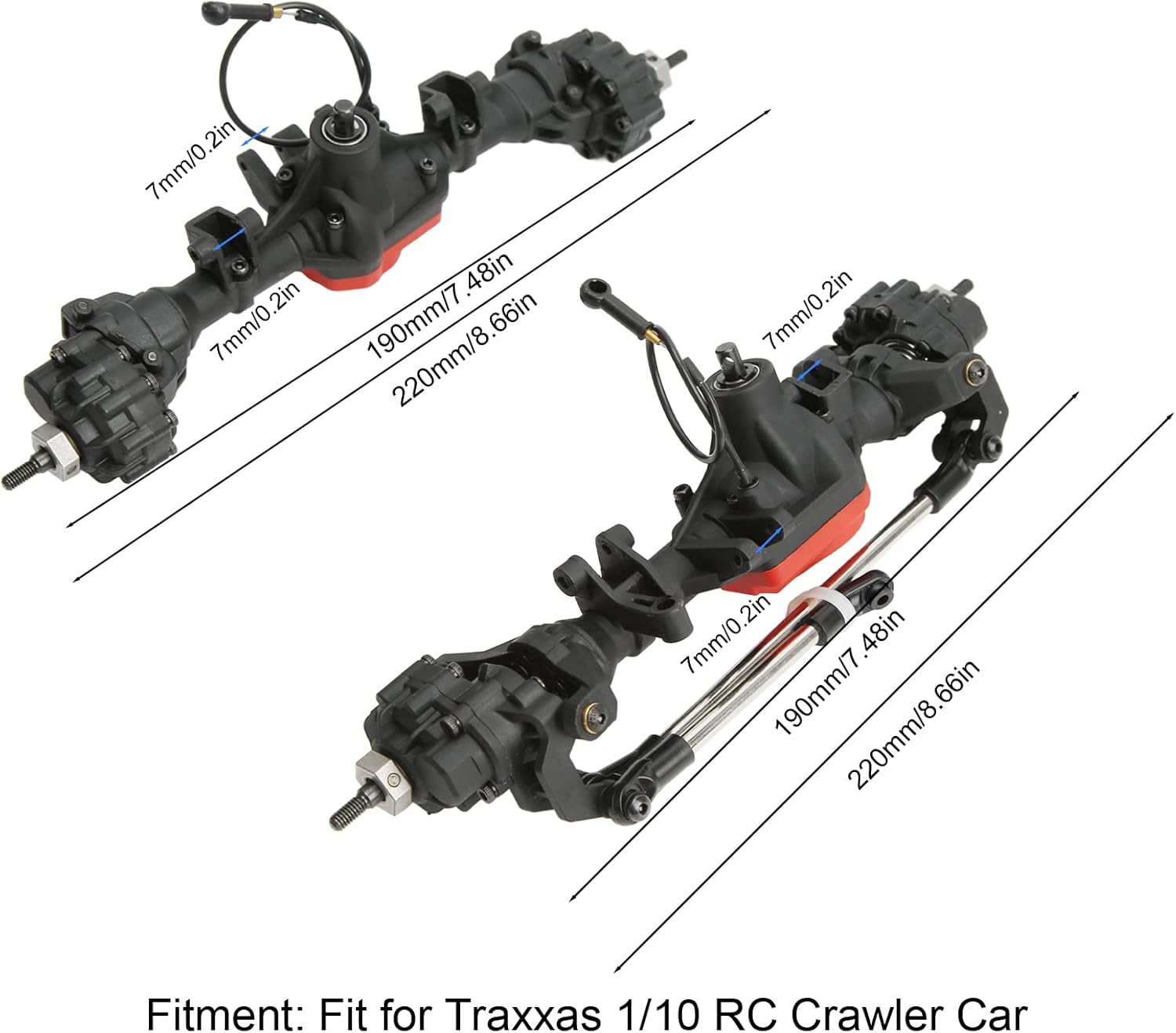 7mm/0.2in

7mm/0.2in

190mm/7.48in

220mm/8.66in

7mm/0.2in

7mm/0.2in

190mm/7.48in

220mm/8.66in

Fitment: Fit for Traxxas 1/10 RC Crawler Car