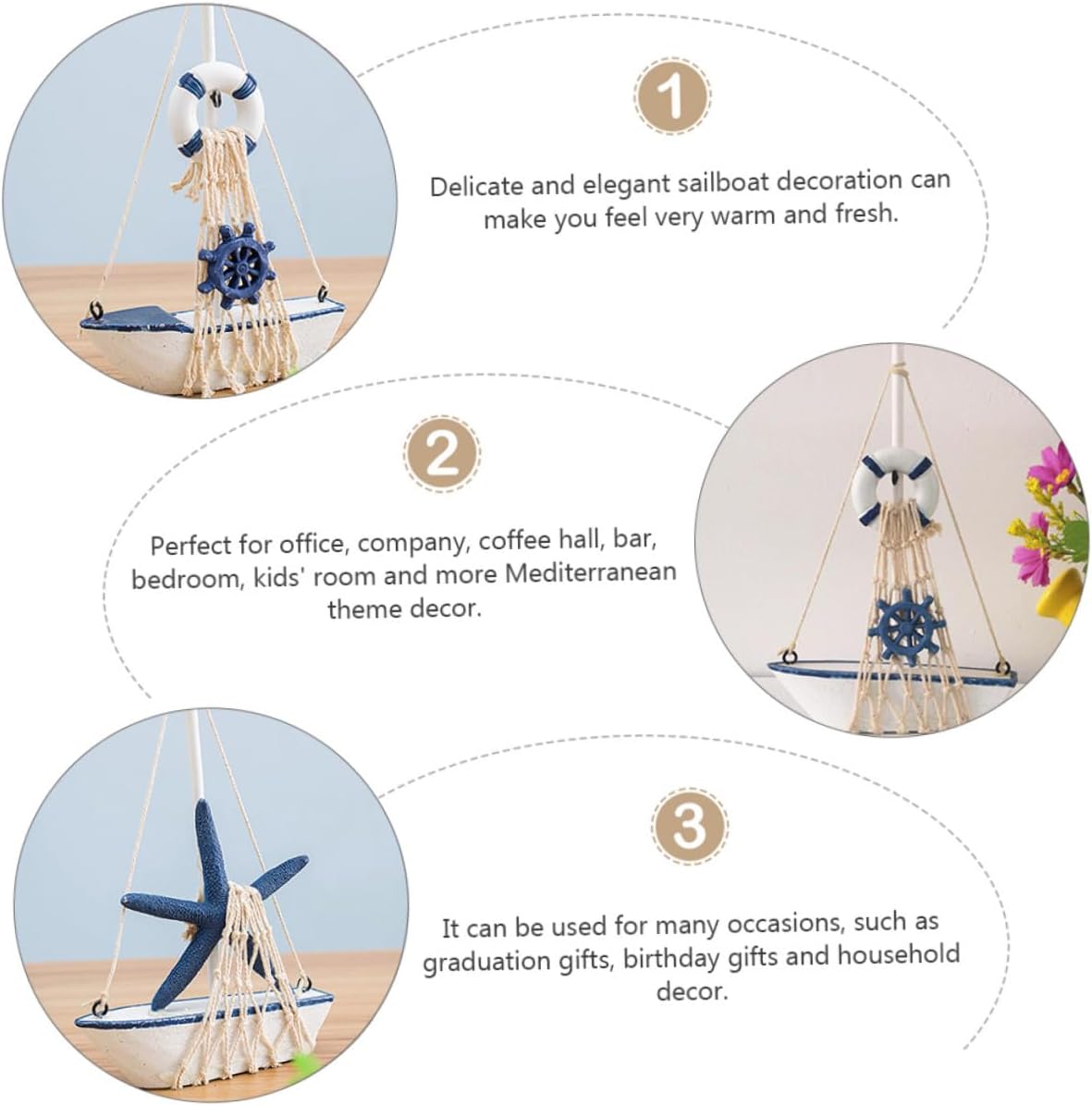 1

Delicate and elegant sailboat decoration can make you feel very warm and fresh.

2

Perfect for office, company, coffee hall, bar, bedroom, kids' room and more Mediterranean theme decor.

3

It can be used for many occasions, such as graduation gifts, birthday gifts and household decor.