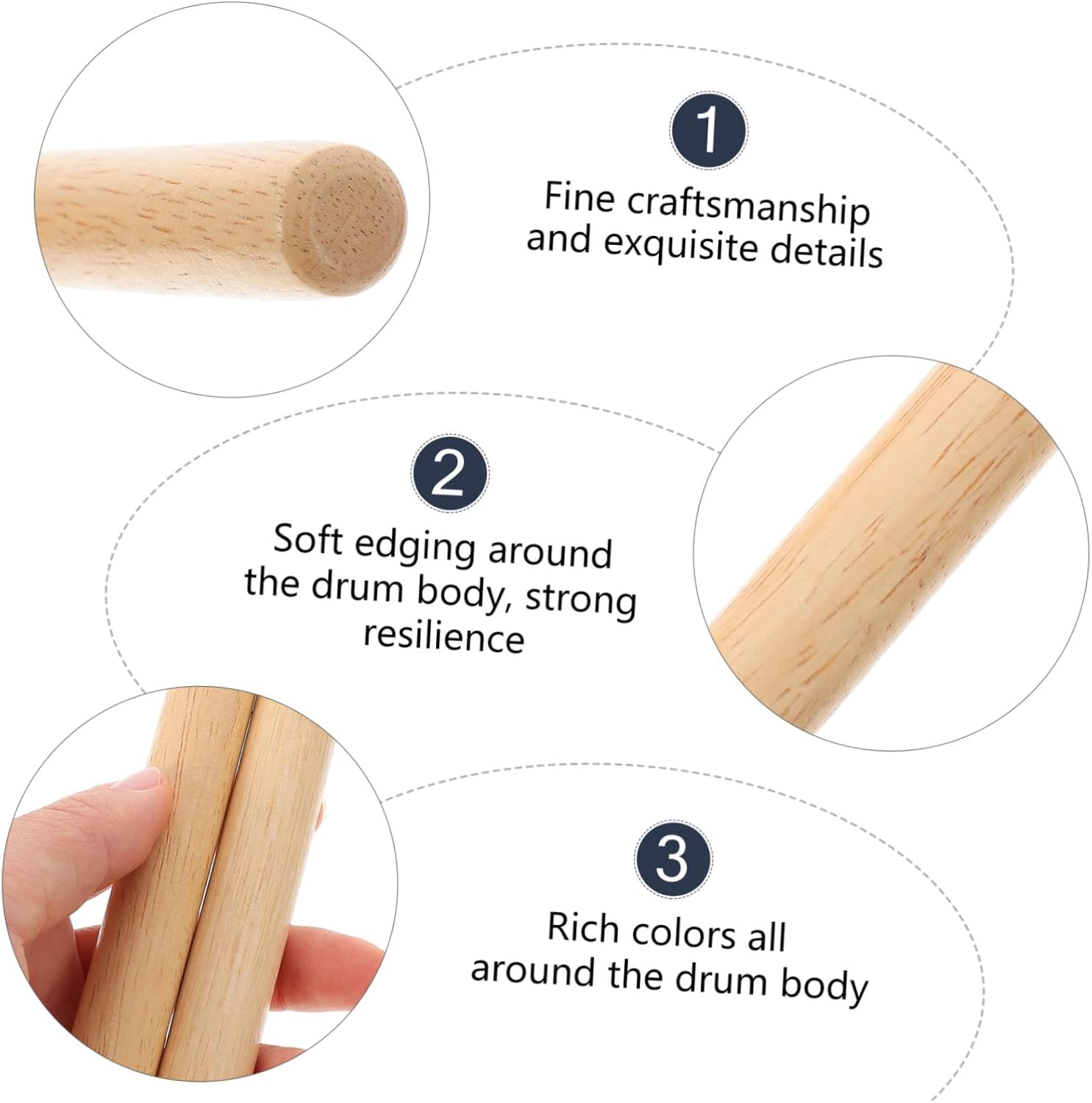 1

Fine craftsmanship and exquisite details

2

Soft edging around the drum body, strong resilience

3

Rich colors all around the drum body