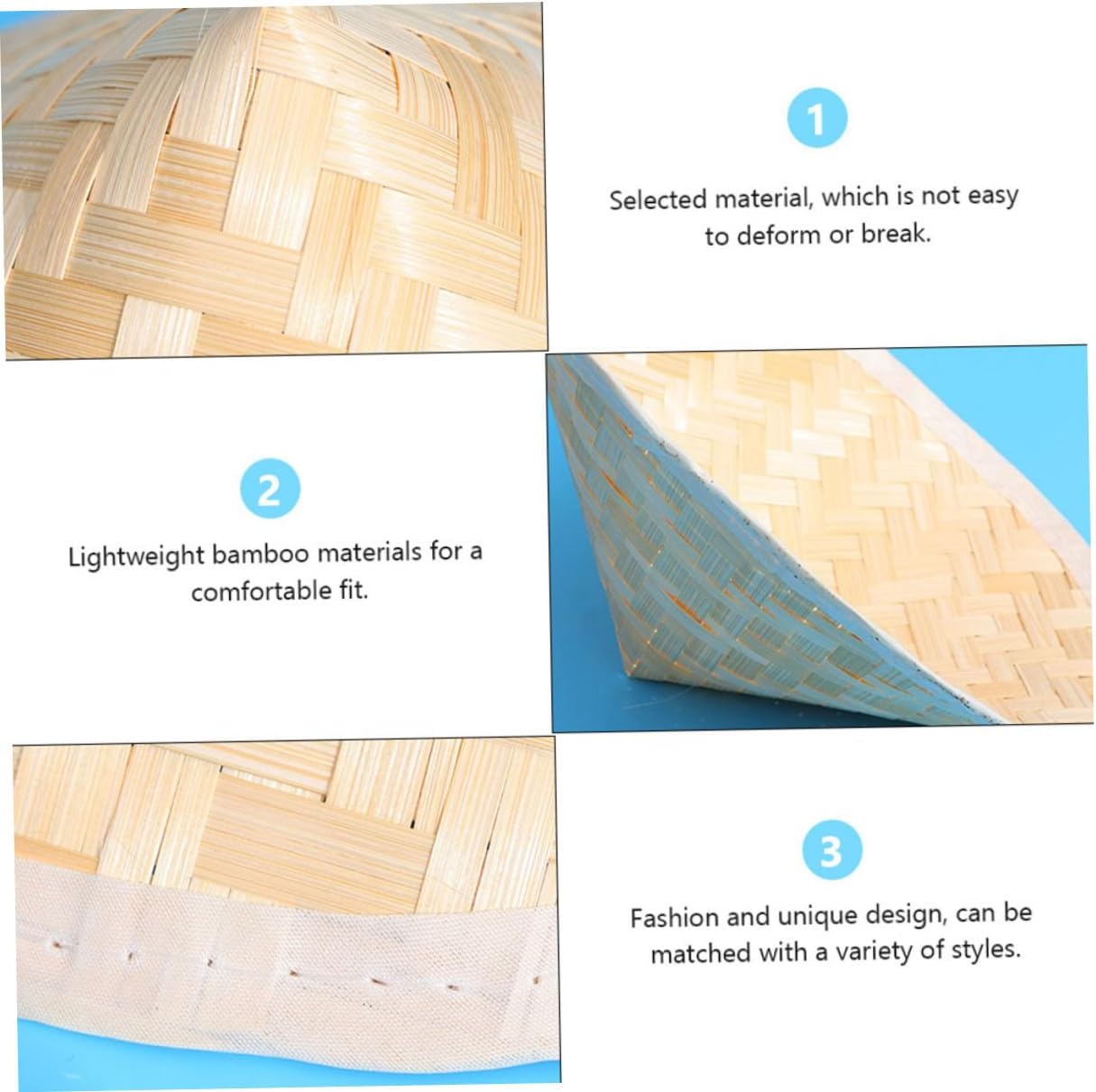 1

Selected material, which is not easy to deform or break.

2

Lightweight bamboo materials for a comfortable fit.

3

Fashion and unique design, can be matched with a variety of styles.