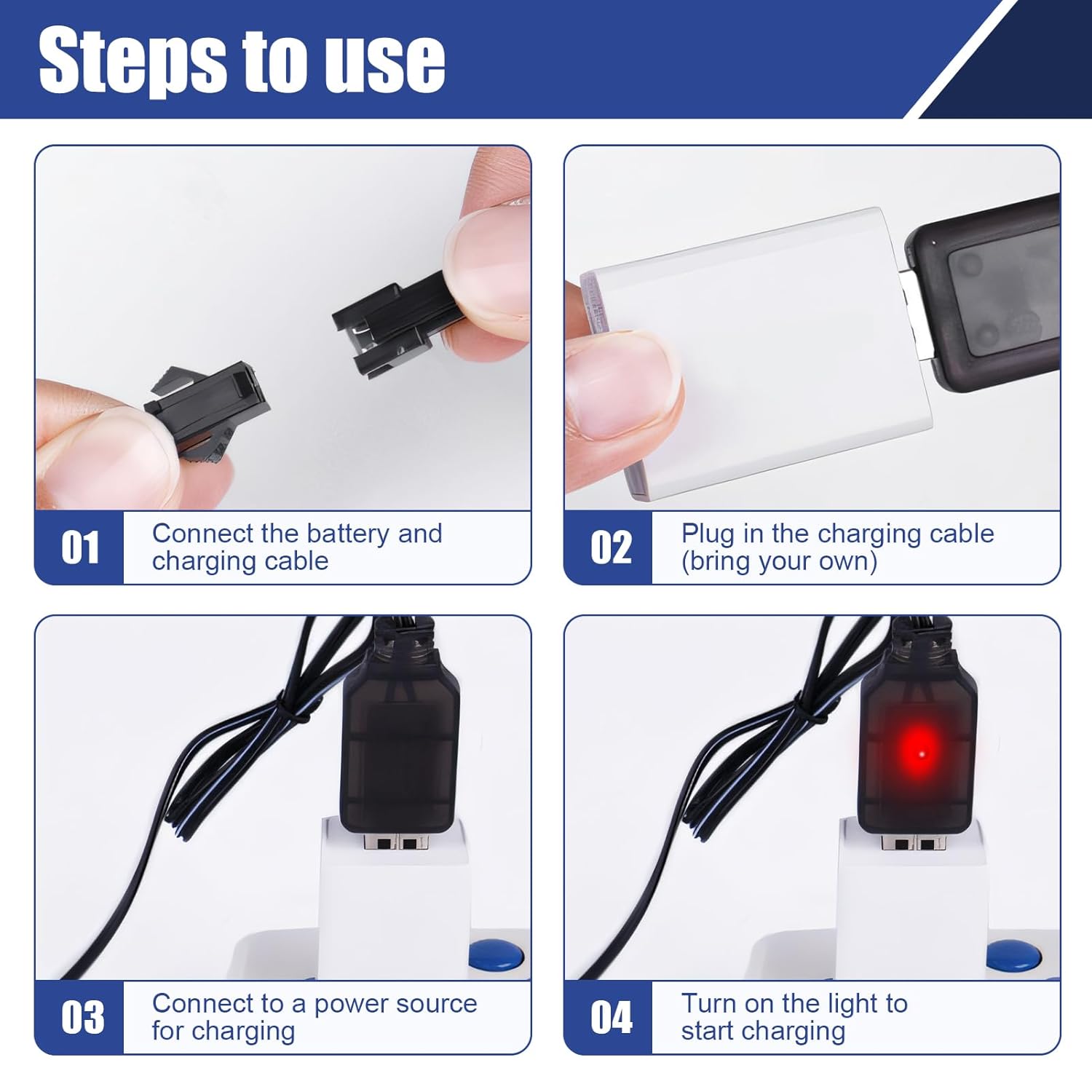 Steps to use

01 Connect the battery and charging cable

02 Plug in the charging cable (bring your own)

03 Connect to a power source for charging

04 Turn on the light to start charging