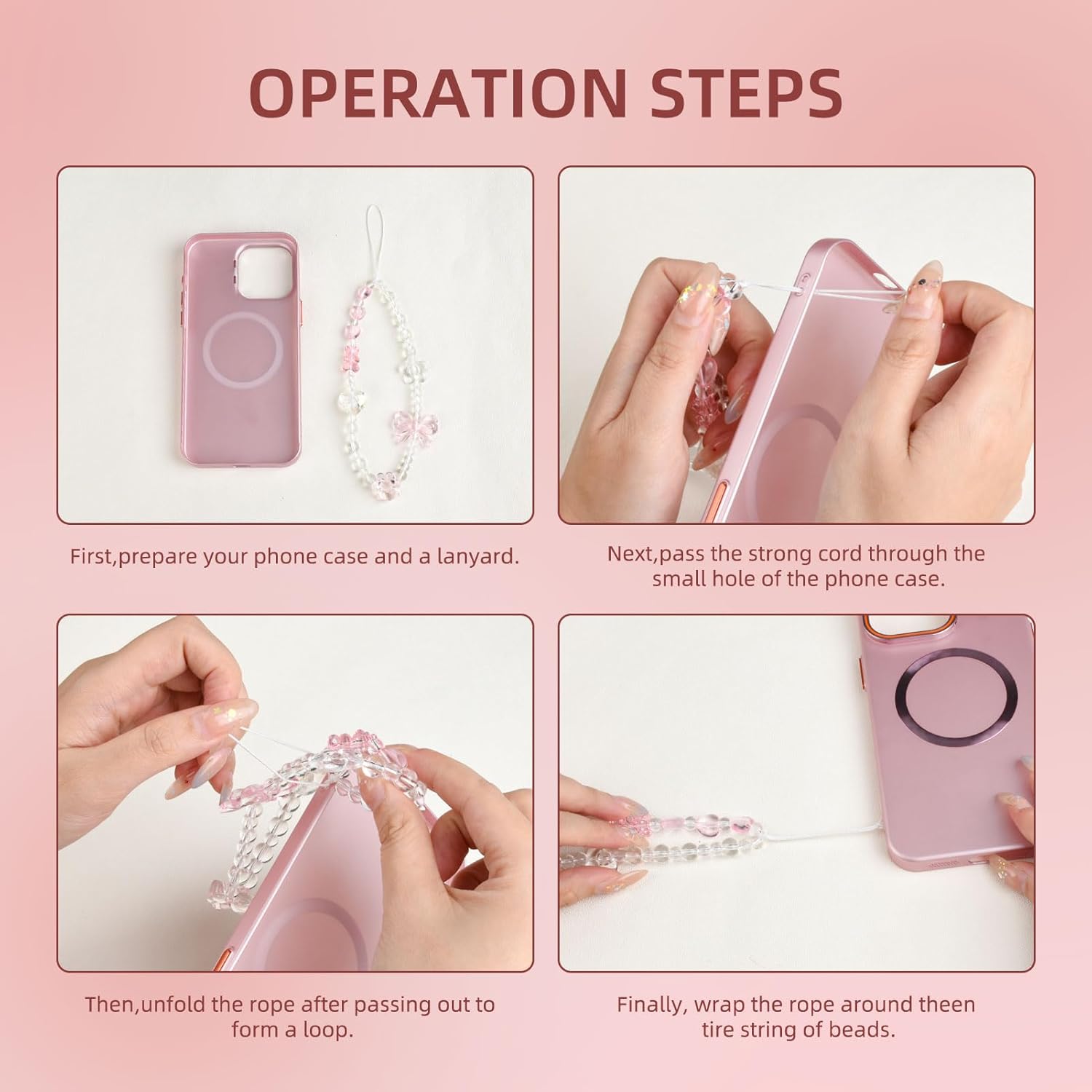 OPERATION STEPS

First,prepare your phone case and a lanyard.

Next,pass the strong cord through the small hole of the phone case.

Then,unfold the rope after passing out to form a loop.

Finally, wrap the rope around theen tire string of beads.