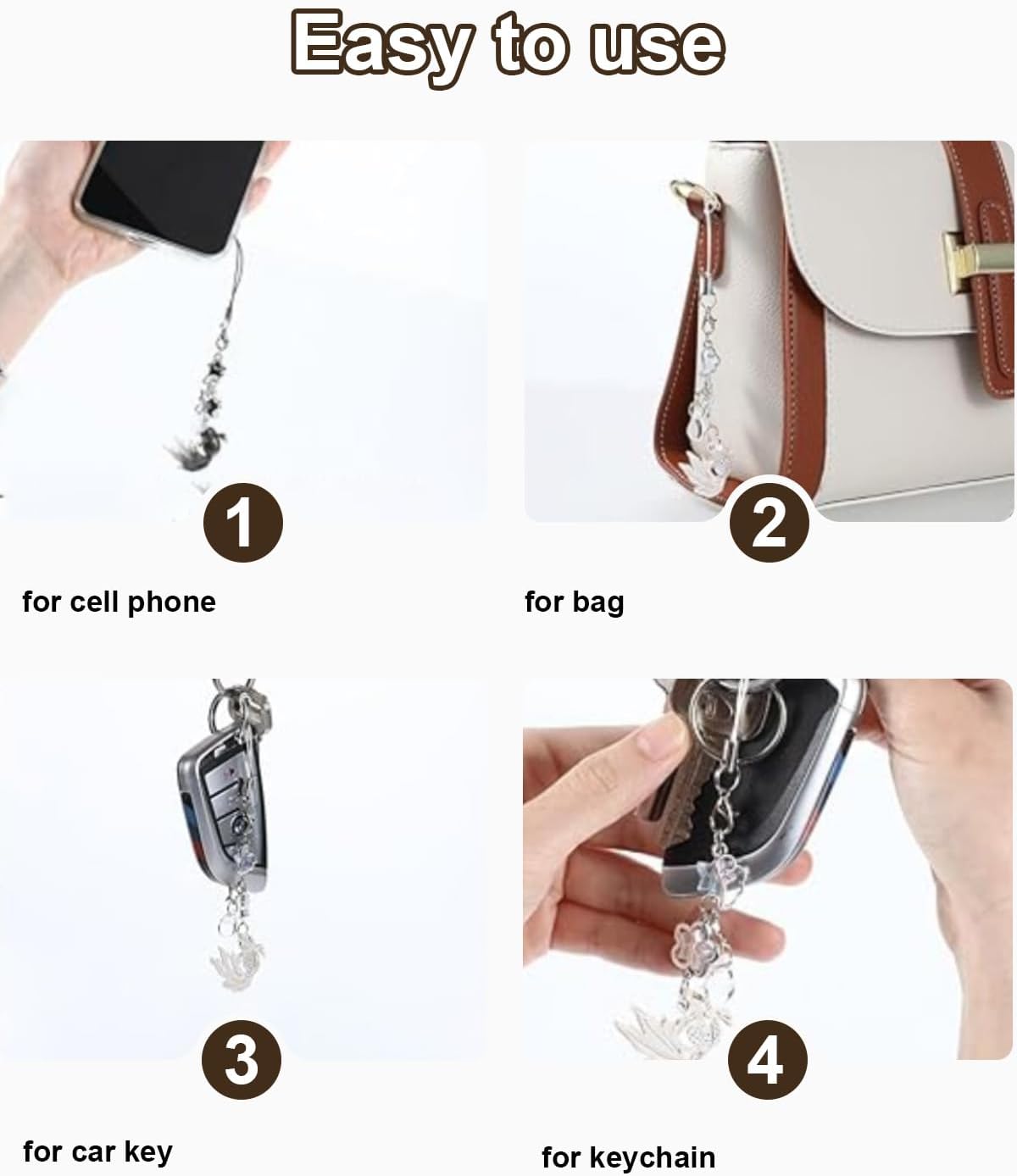 Easy to use

1

for cell phone

2

for bag

3

for car key

4

for keychain