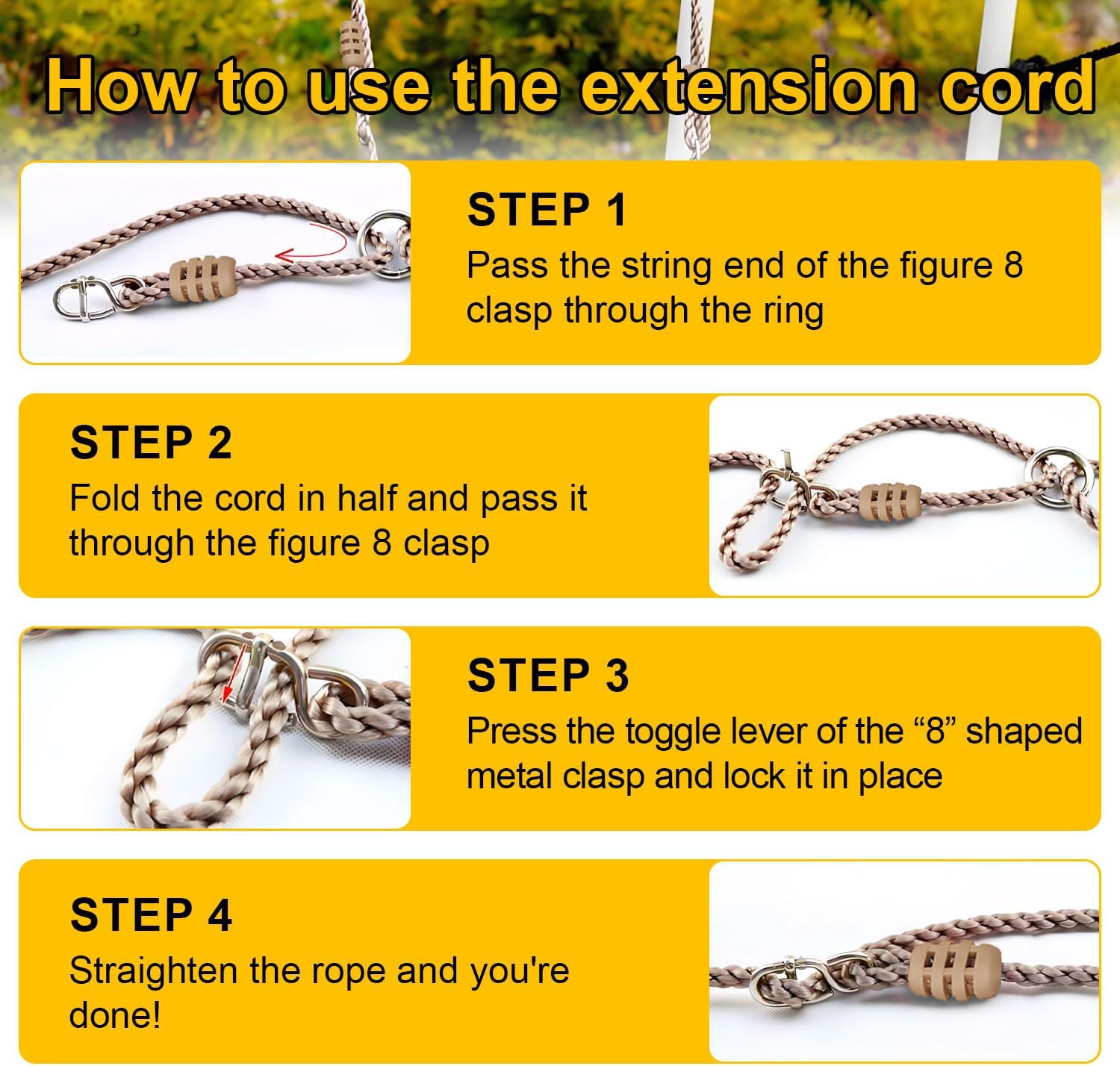 How to use the extension cord

STEP 1
Pass the string end of the figure 8 clasp through the ring

STEP 2
Fold the cord in half and pass it through the figure 8 clasp

STEP 3
Press the toggle lever of the “8” shaped metal clasp and lock it in place

STEP 4
Straighten the rope and you're done!