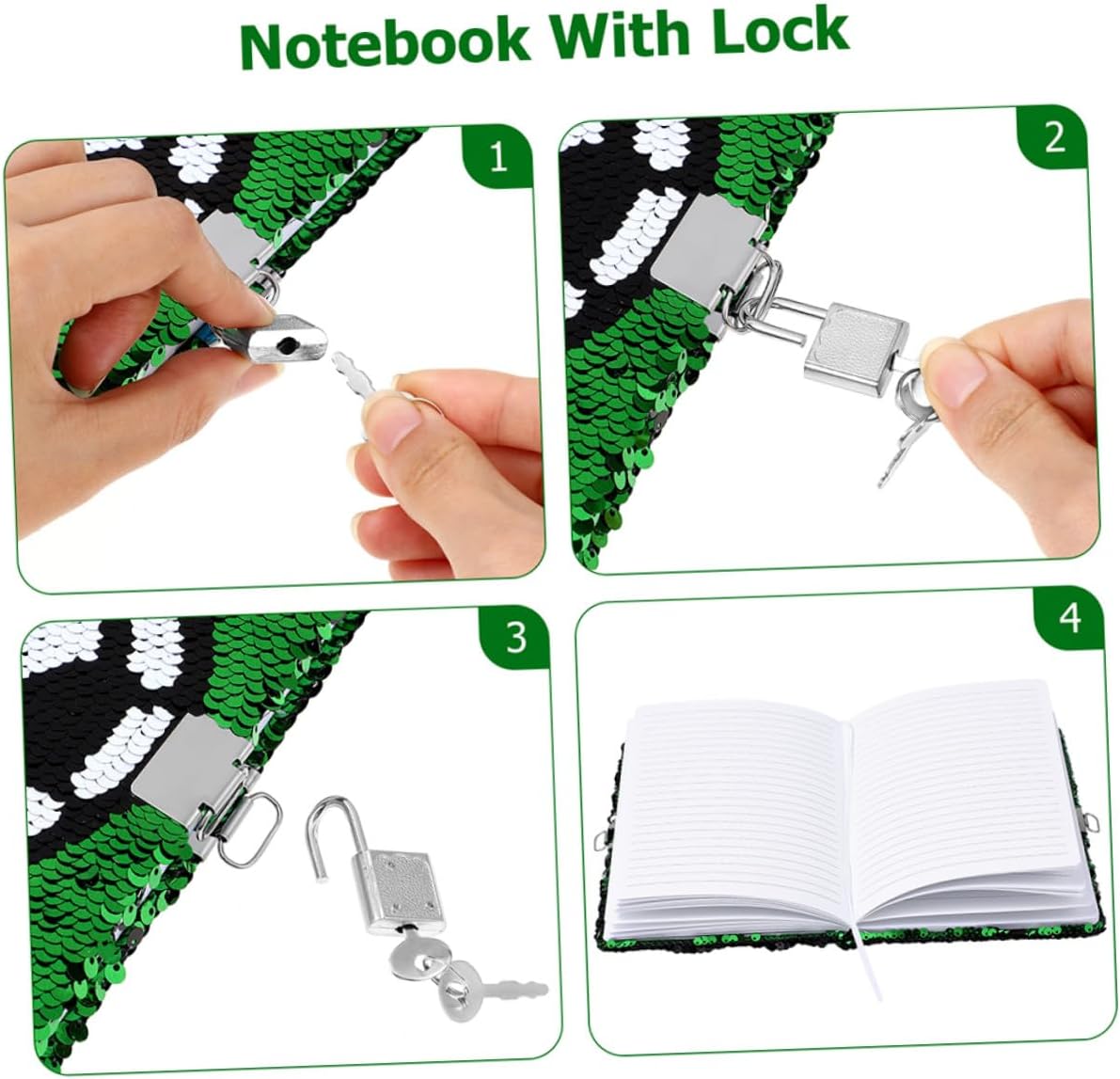 Notebook With Lock

1

2

3

4