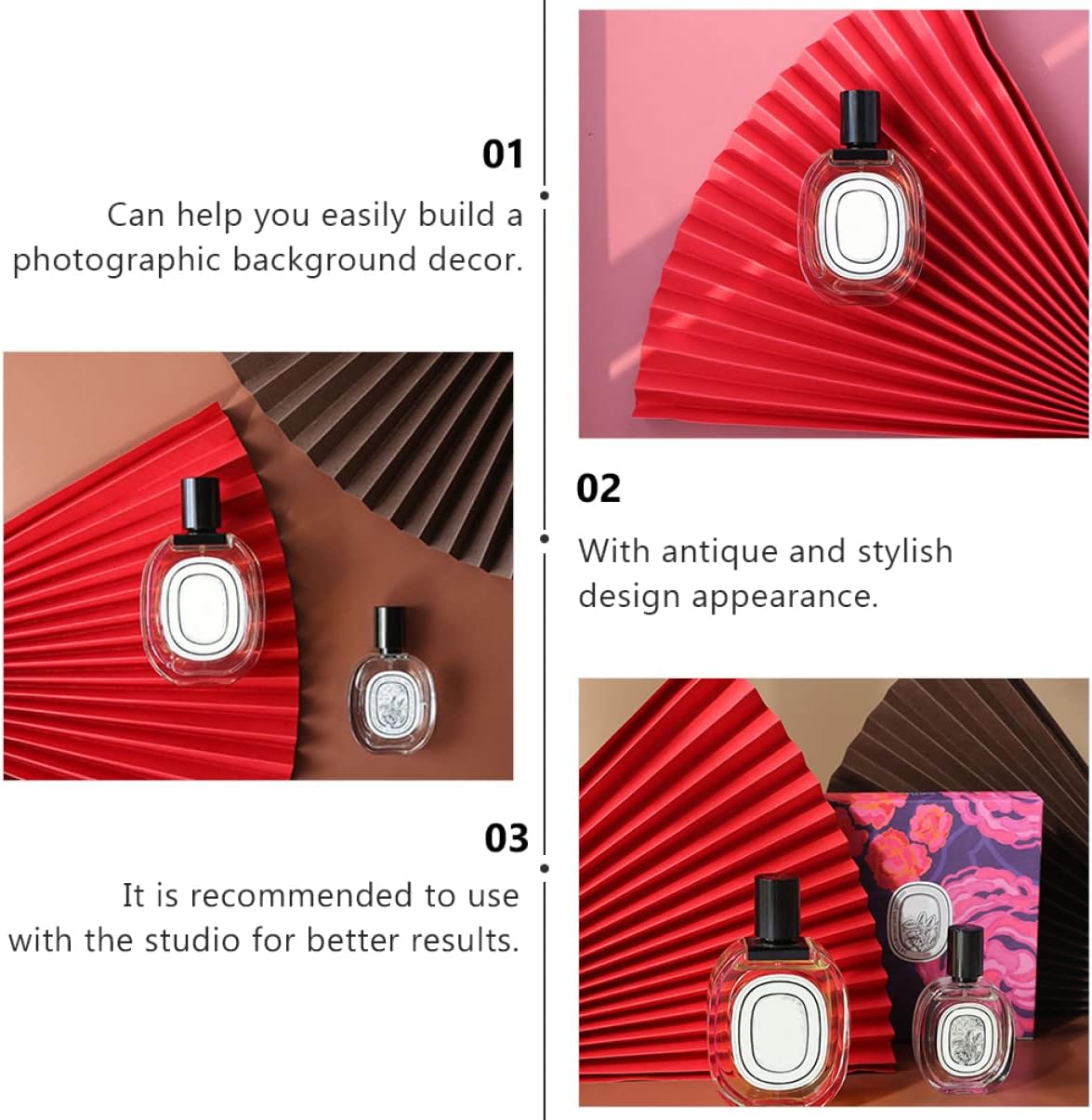 01

Can help you easily build a photographic background decor.

02

With antique and stylish design appearance.

03

It is recommended to use with the studio for better results.