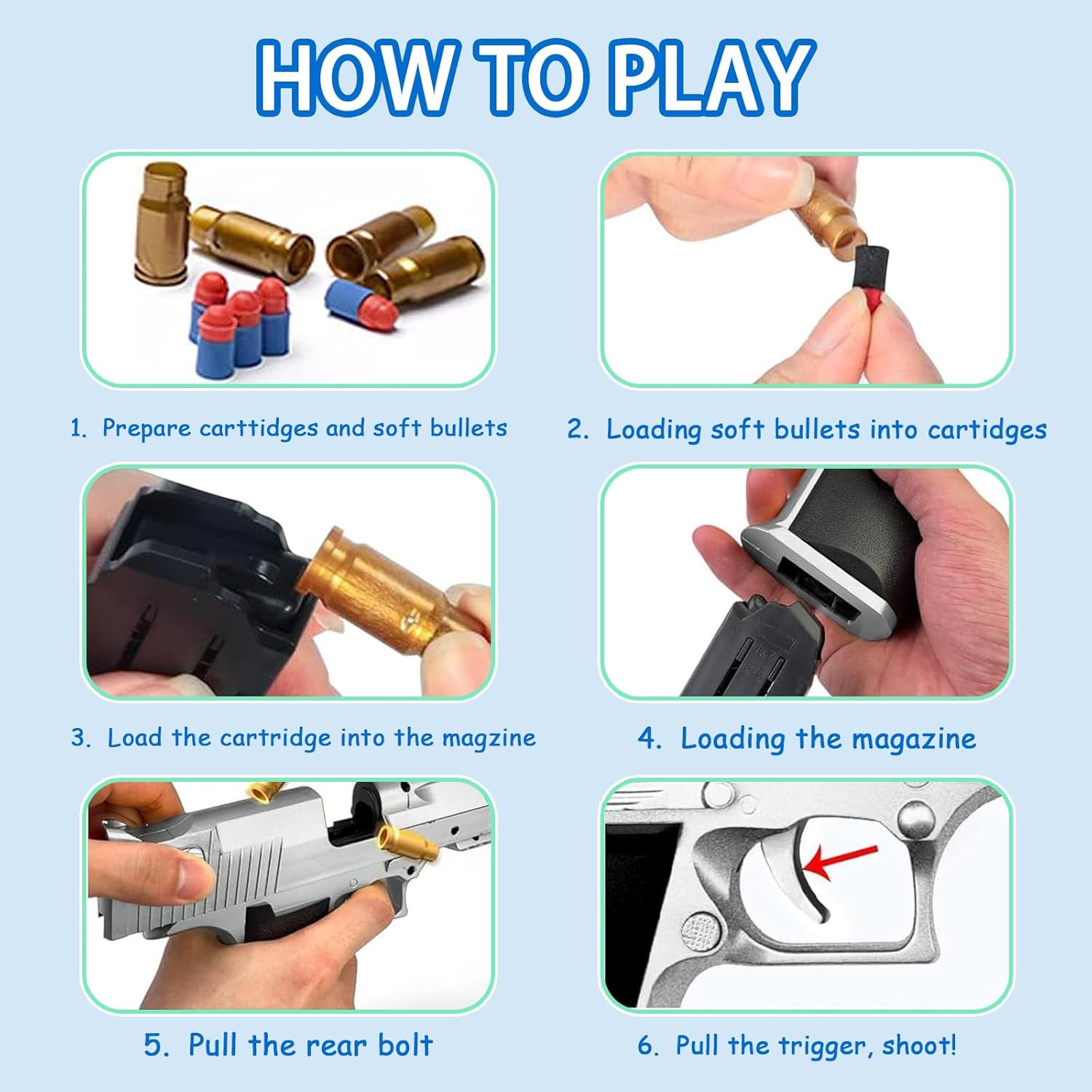 HOW TO PLAY

1. Prepare carttidges and soft bullets

2. Loading soft bullets into cartidges

3. Load the cartridge into the magzine

4. Loading the magazine

5. Pull the rear bolt

6. Pull the trigger, shoot!