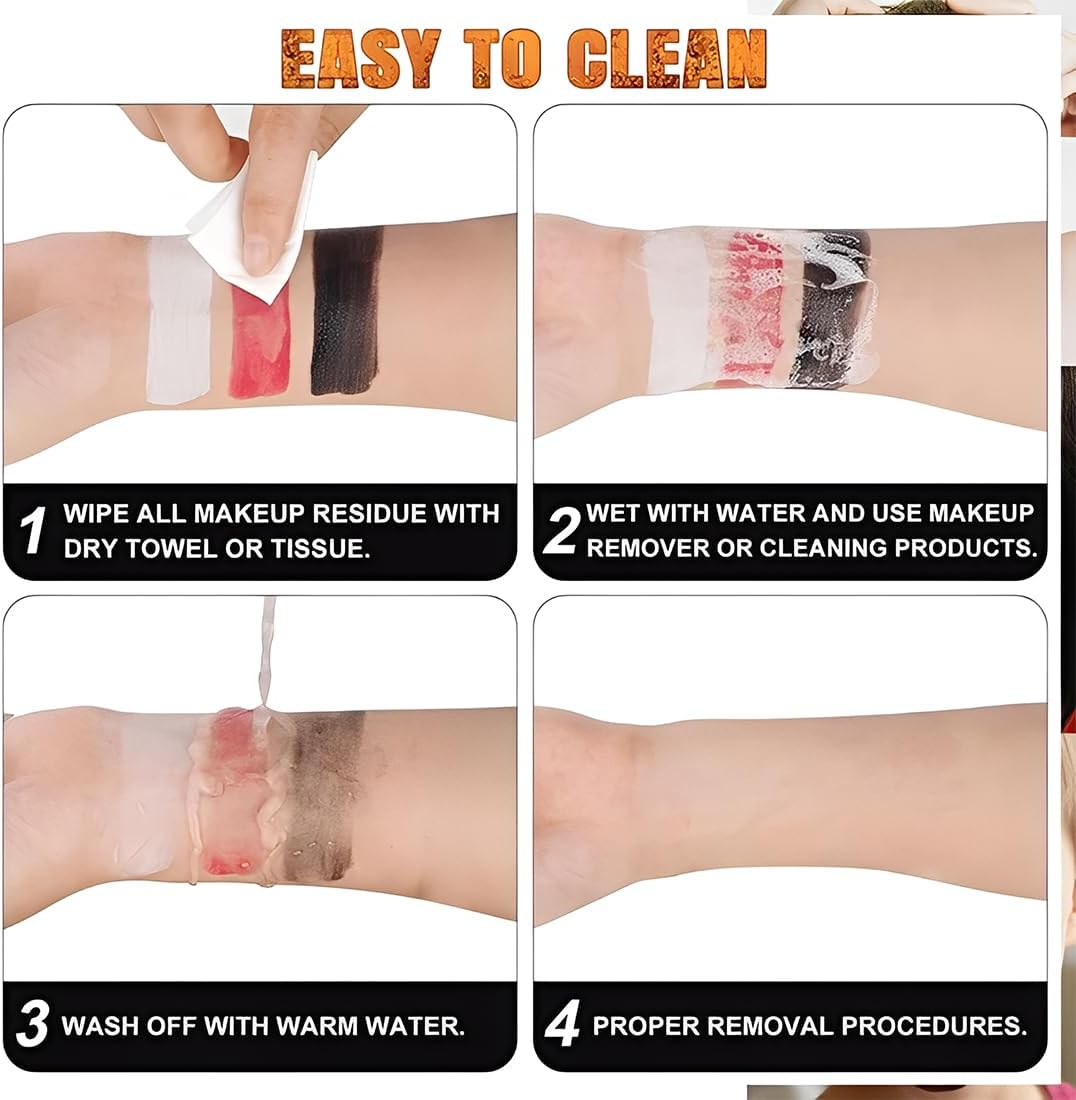 EASY TO CLEAN

1 WIPE ALL MAKEUP RESIDUE WITH DRY TOWEL OR TISSUE.

2 WET WITH WATER AND USE MAKEUP REMOVER OR CLEANING PRODUCTS.

3 WASH OFF WITH WARM WATER.

4 PROPER REMOVAL PROCEDURES.