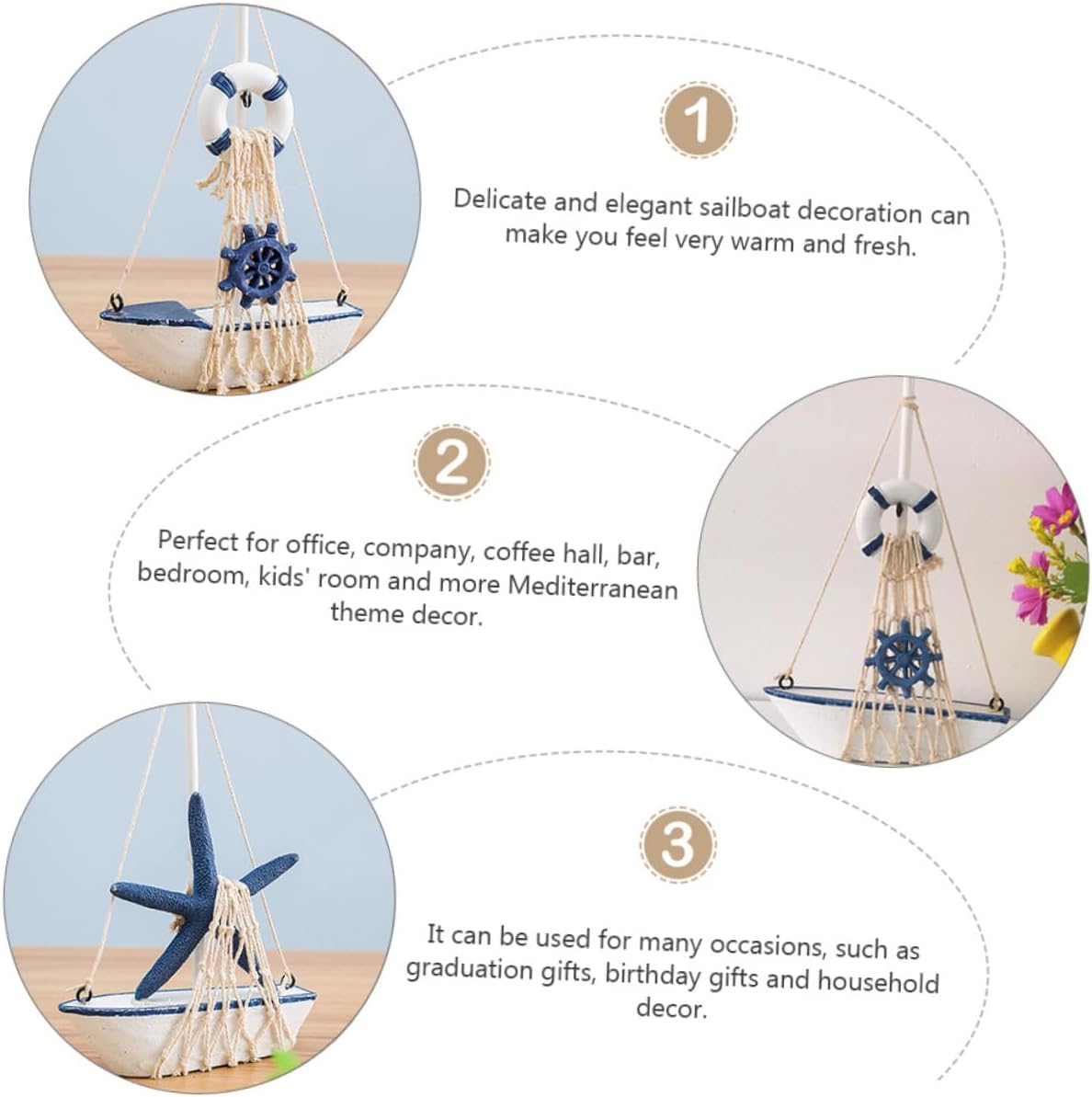 1

Delicate and elegant sailboat decoration can make you feel very warm and fresh.

2

Perfect for office, company, coffee hall, bar, bedroom, kids' room and more Mediterranean theme decor.

3

It can be used for many occasions, such as graduation gifts, birthday gifts and household decor.