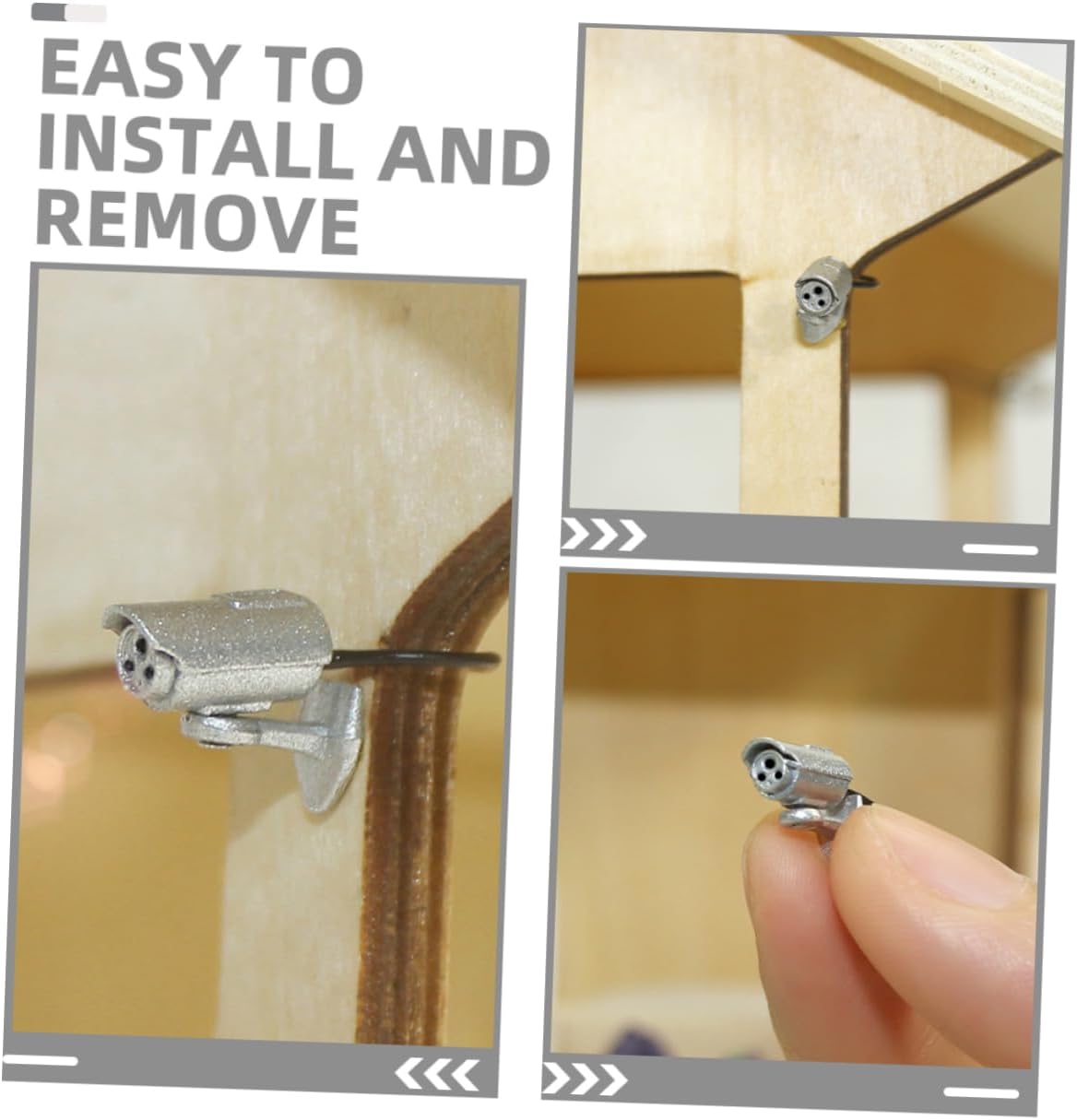 EASY TO INSTALL AND REMOVE