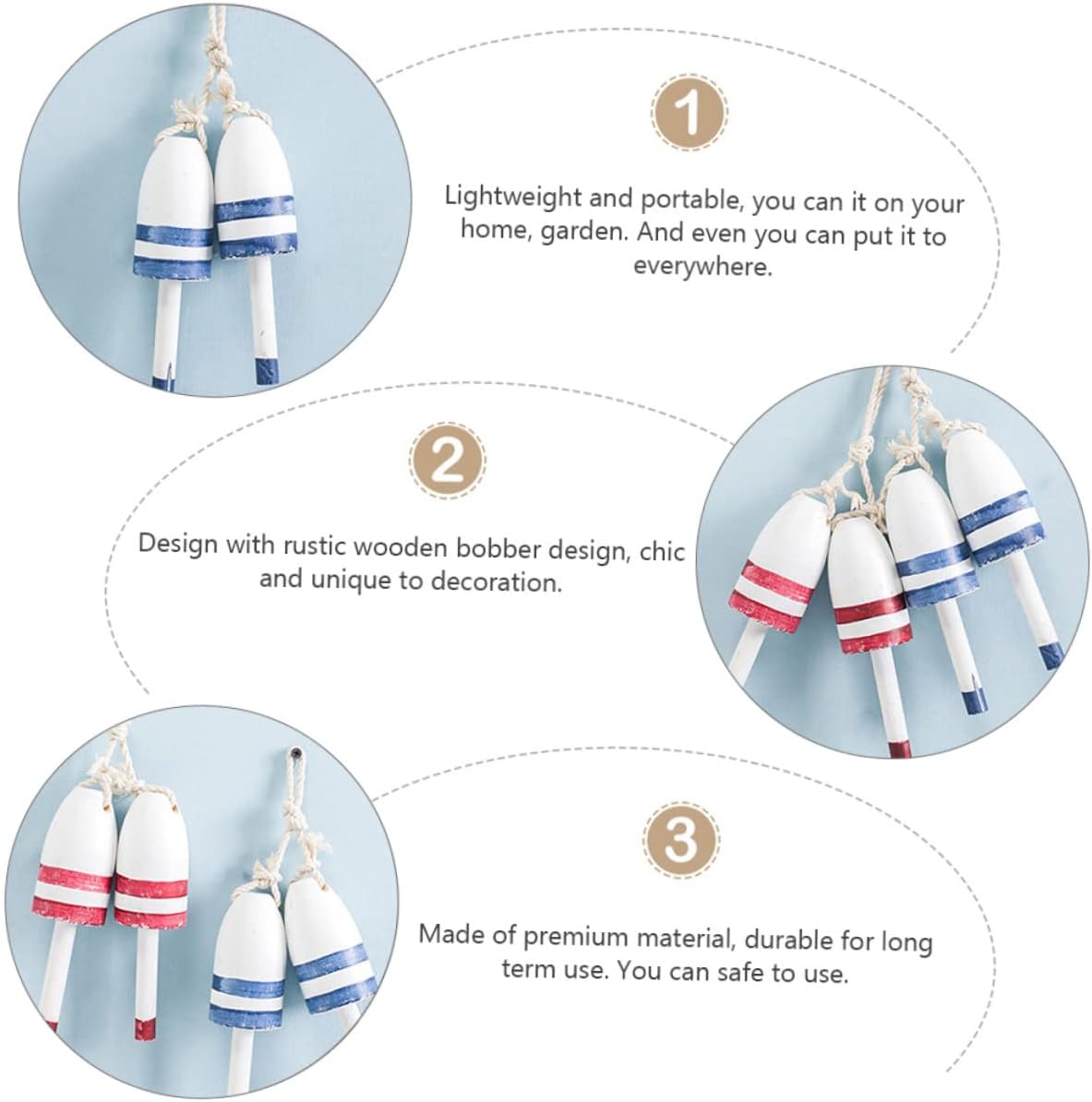 1

Lightweight and portable, you can it on your home, garden. And even you can put it to everywhere.

2

Design with rustic wooden bobber design, chic and unique to decoration.

3

Made of premium material, durable for long term use. You can safe to use.