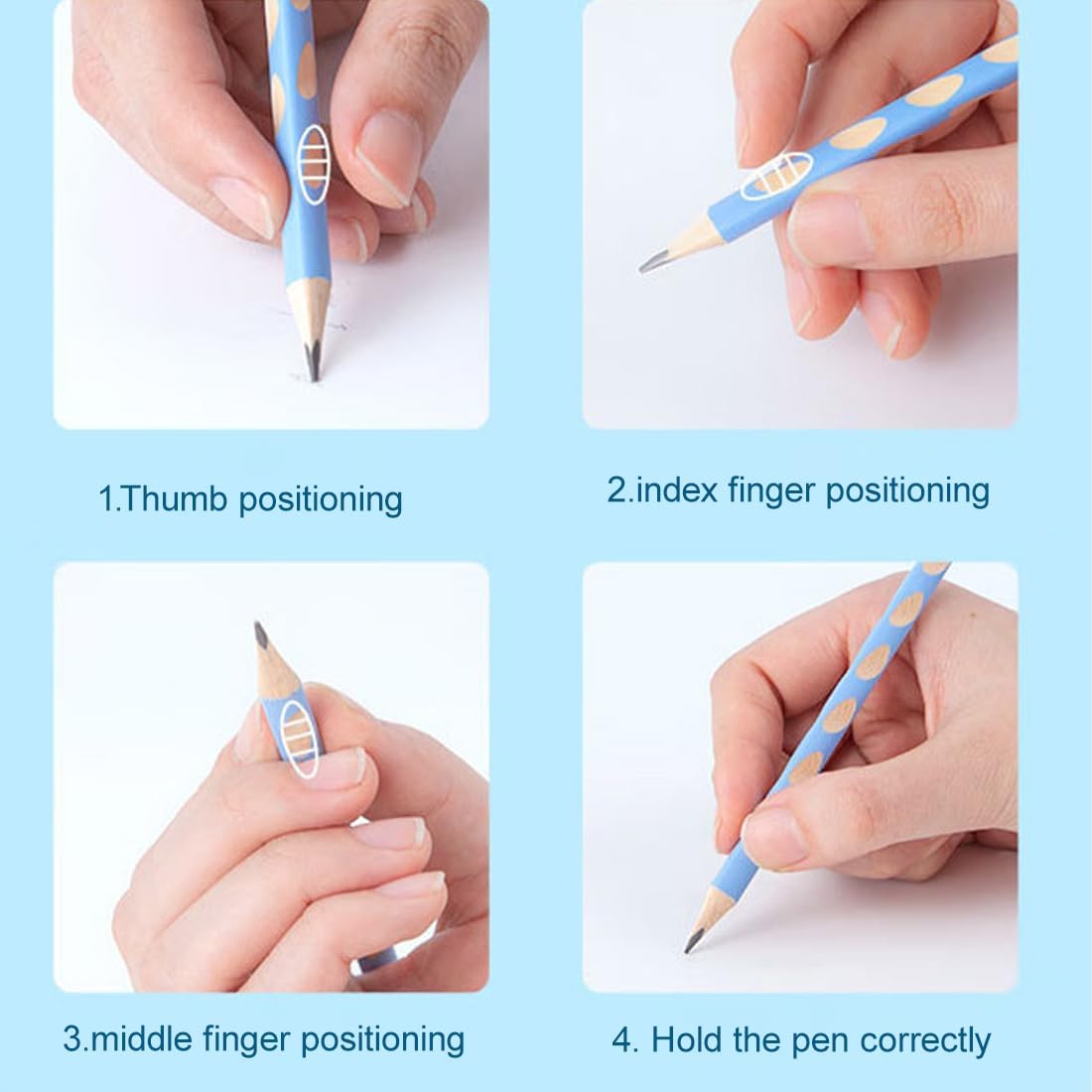 1.Thumb positioning

2.index finger positioning

3.middle finger positioning

4. Hold the pen correctly