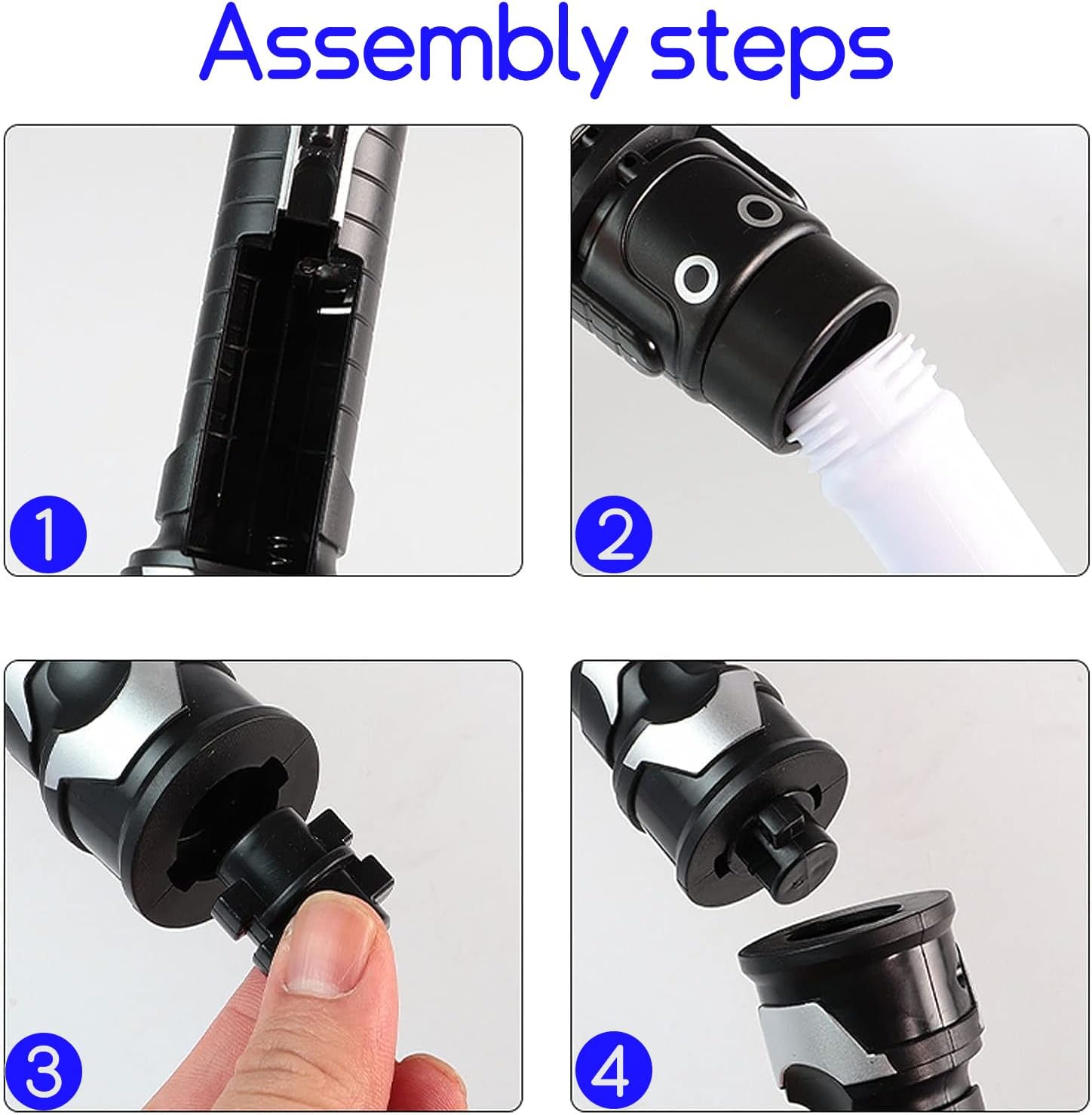 Assembly steps

1

2

3

4