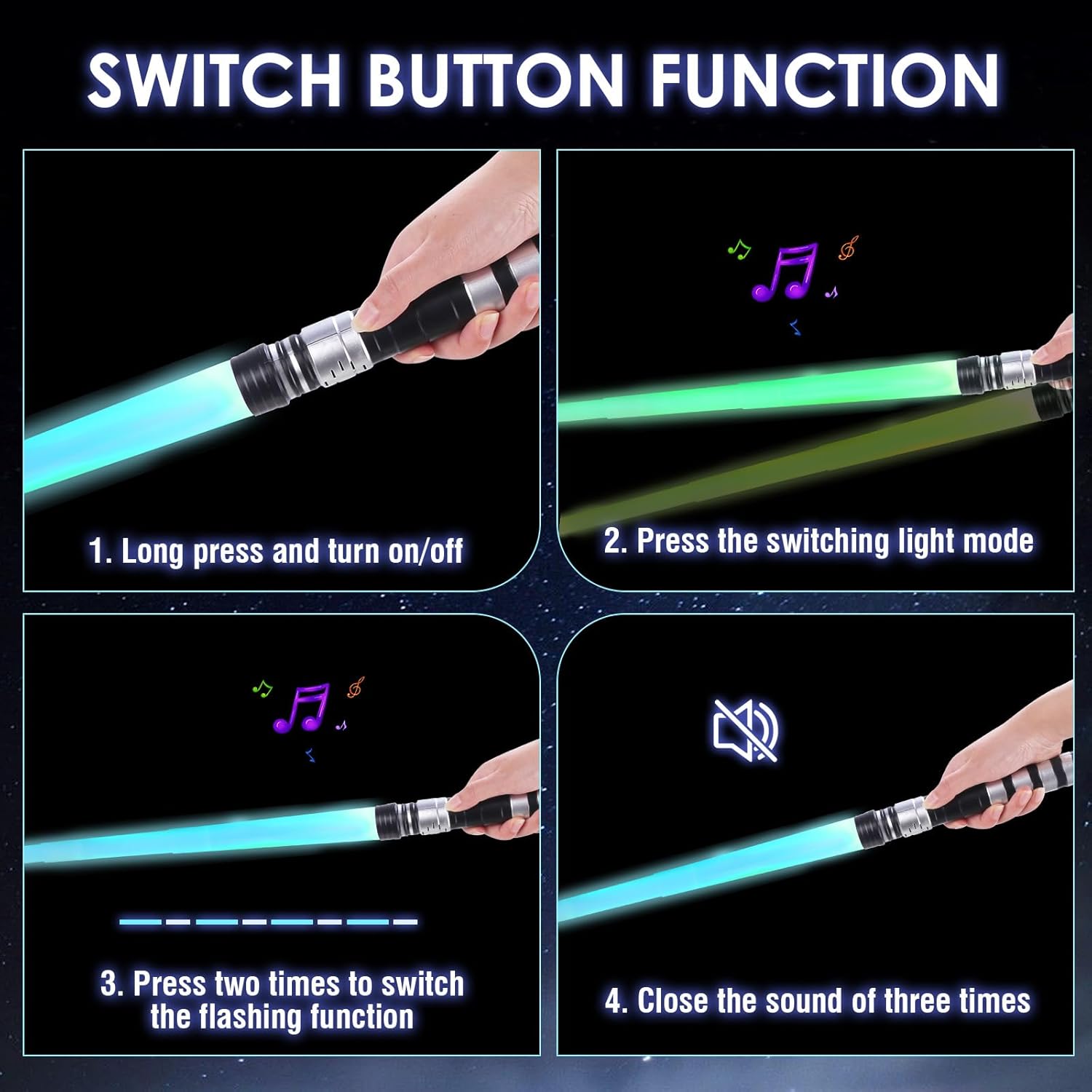 SWITCH BUTTON FUNCTION

1. Long press and turn on/off

2. Press the switching light mode

3. Press two times to switch the flashing function

4. Close the sound of three times