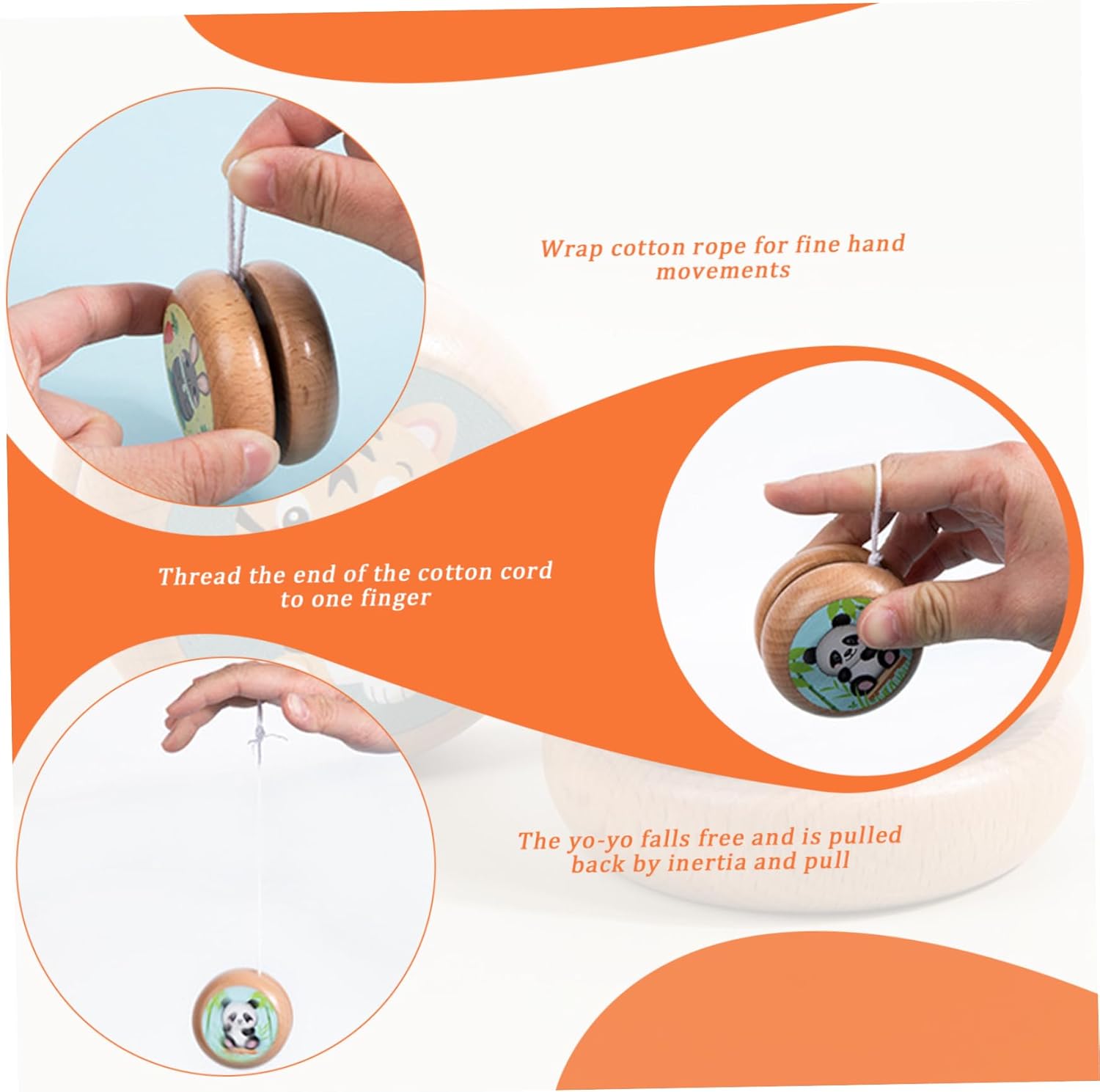 Wrap cotton rope for fine hand movements

Thread the end of the cotton cord to one finger

The yo-yo falls free and is pulled back by inertia and pull