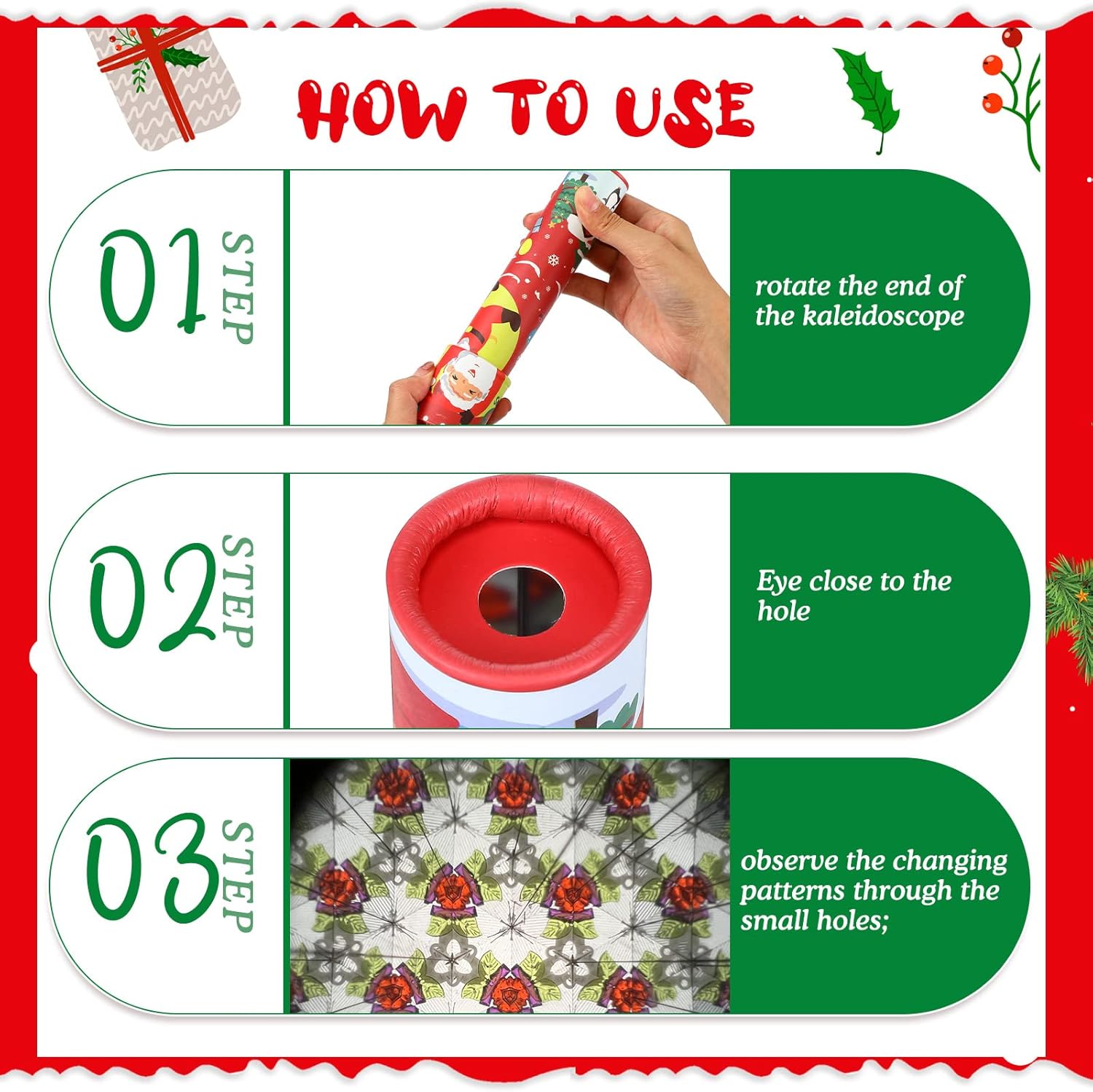 HOW TO USE

01 STEP

rotate the end of the kaleidoscope

02 STEP

Eye close to the hole

03 STEP

observe the changing patterns through the small holes;