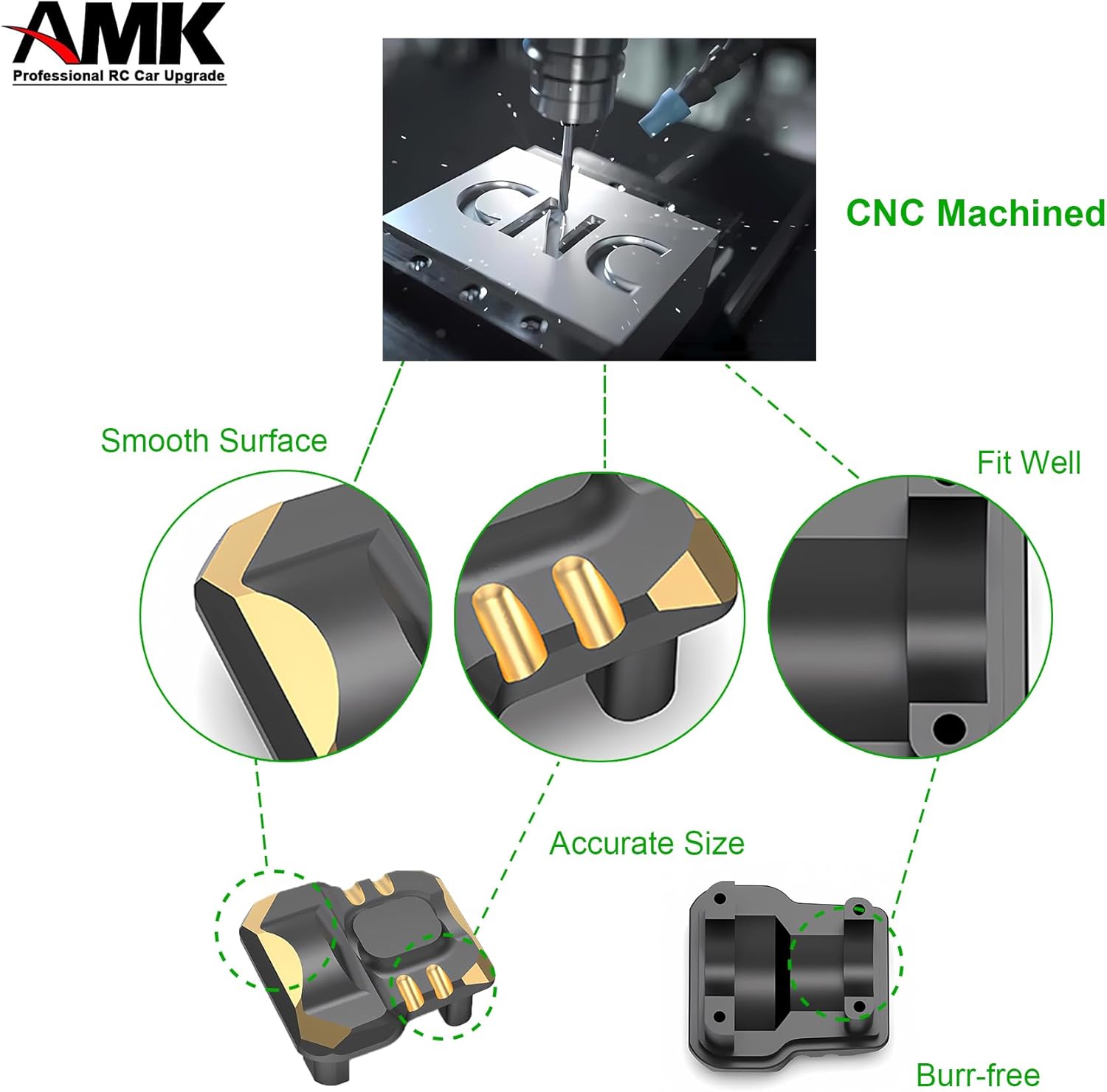 AMK
Professional RC Car Upgrade

CNC

CNC Machined

Smooth Surface

Fit Well

Accurate Size

Burr-free